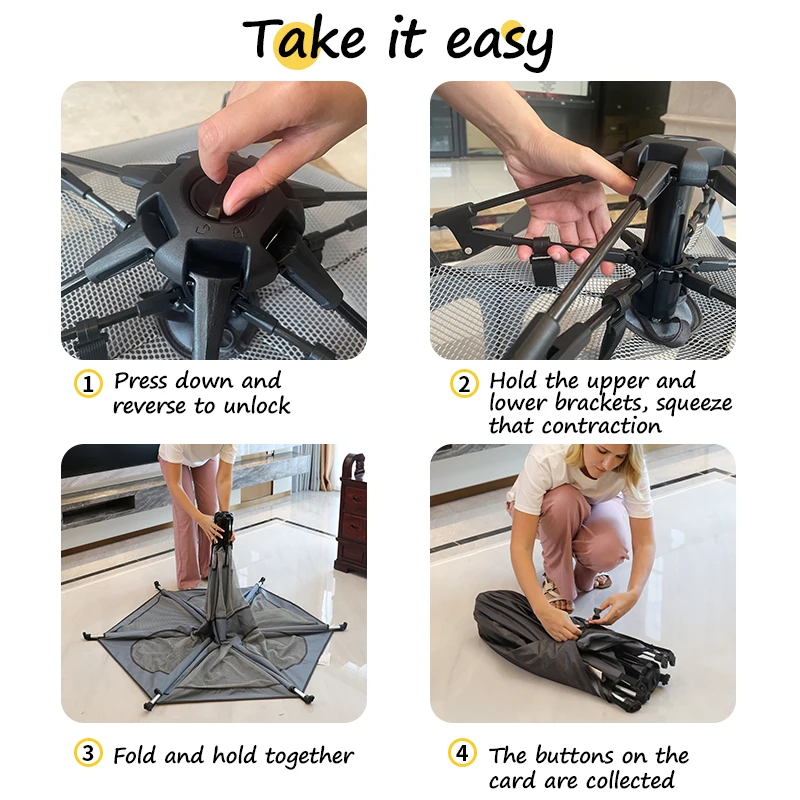 Take it easy

1 Press down and reverse to unlock

2 Hold the upper and lower brackets, squeeze that contraction

3 Fold and hold together

4 The buttons on the card are collected