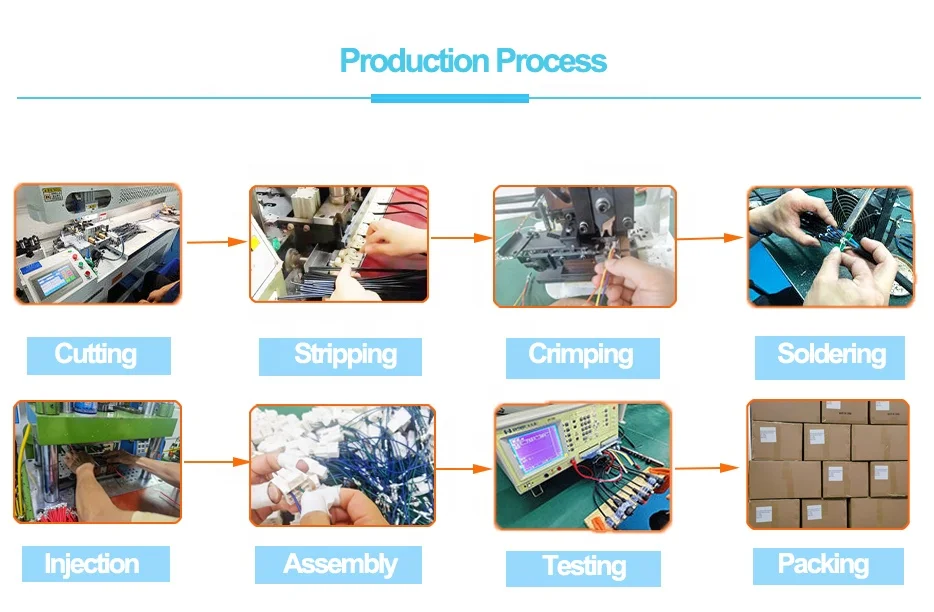 Production Process

Cutting

Stripping

Crimping

Soldering

Injection

Assembly

Testing

Packing