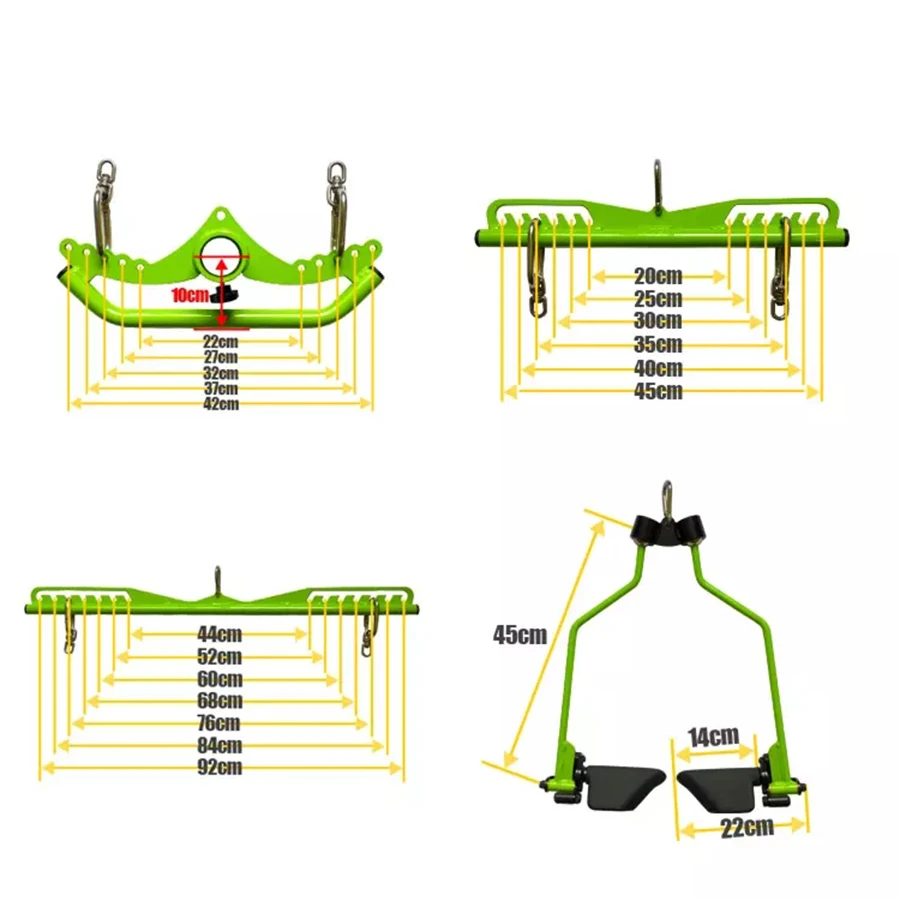 10cm
22cm
27cm
32cm
37cm
42cm

20cm
25cm
30cm
35cm
40cm
45cm

44cm
52cm
60cm
68cm
76cm
84cm
92cm

45cm
14cm
22cm