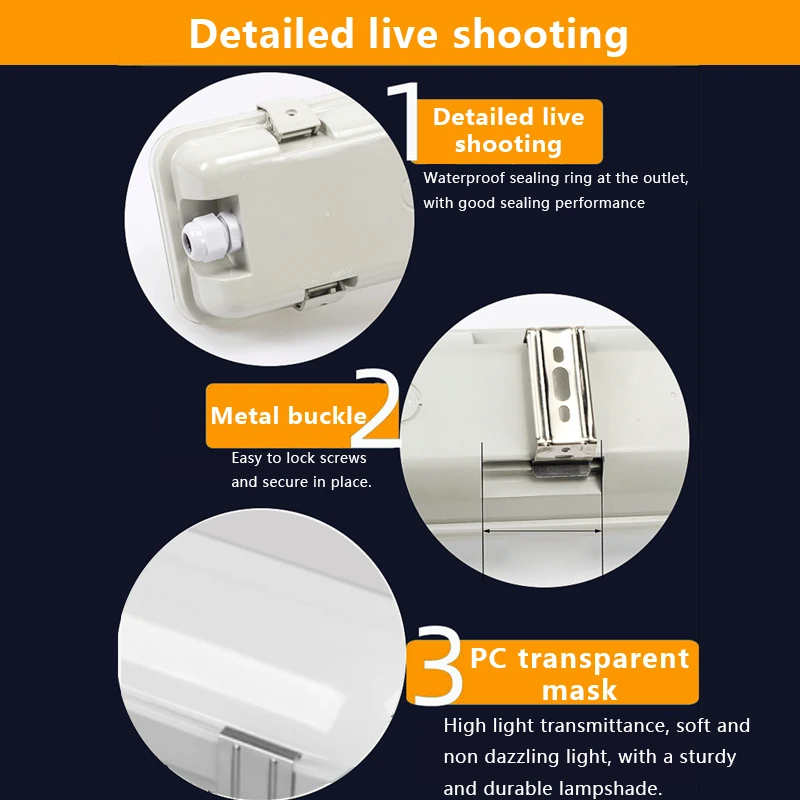 Detailed live shooting

1 Detailed live shooting

Waterproof sealing ring at the outlet, with good sealing performance

Metal buckle 2

Easy to lock screws and secure in place.

3 PC transparent mask

High light transmittance, soft and non dazzling light, with a sturdy and durable lampshade.