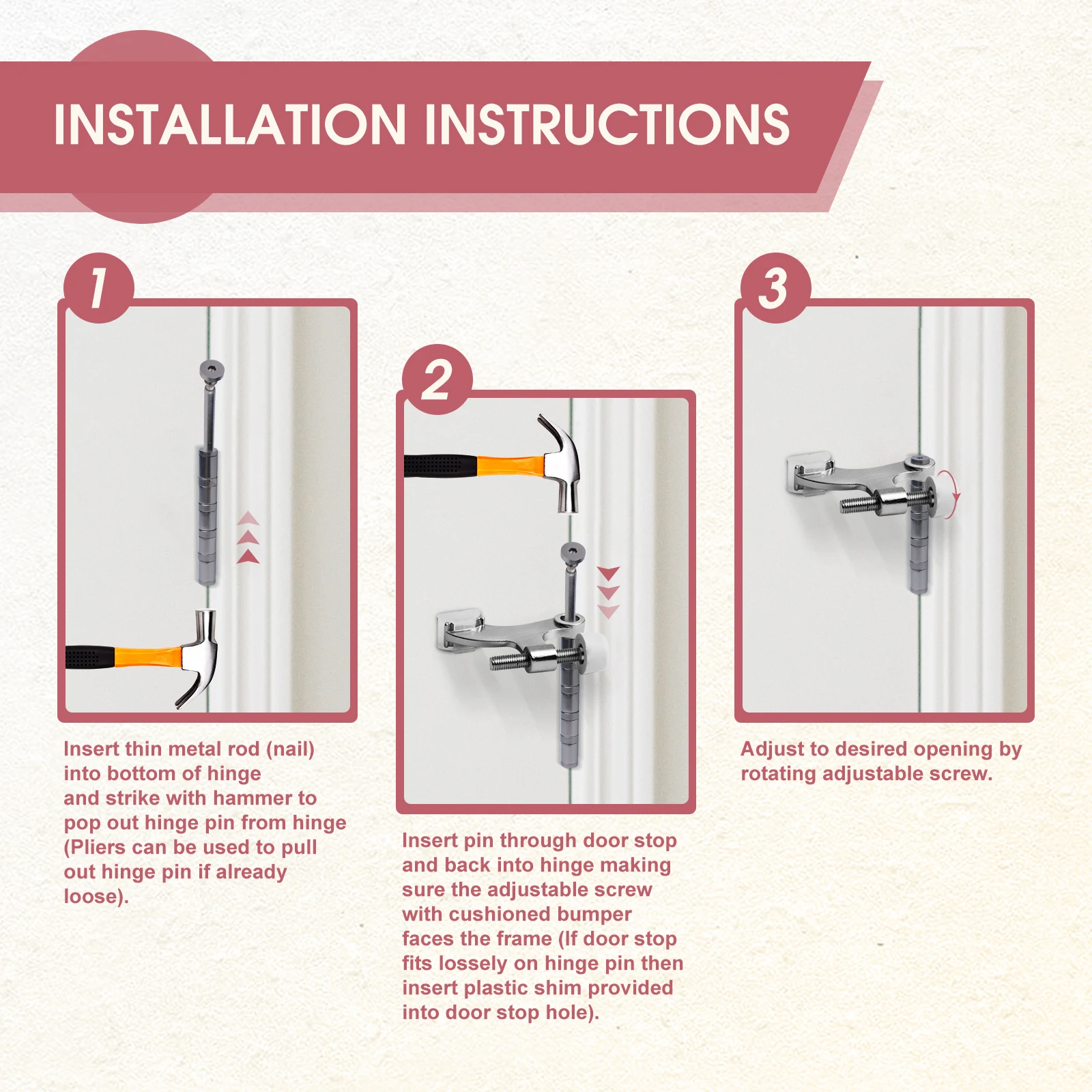 INSTALLATION INSTRUCTIONS

1

Insert thin metal rod (nail) into bottom of hinge and strike with hammer to pop out hinge pin from hinge (Pliers can be used to pull out hinge pin if already loose).

2

Insert pin through door stop and back into hinge making sure the adjustable screw with cushioned bumper faces the frame (If door stop fits lossely on hinge pin then insert plastic shim provided into door stop hole).

3

Adjust to desired opening by rotating adjustable screw.