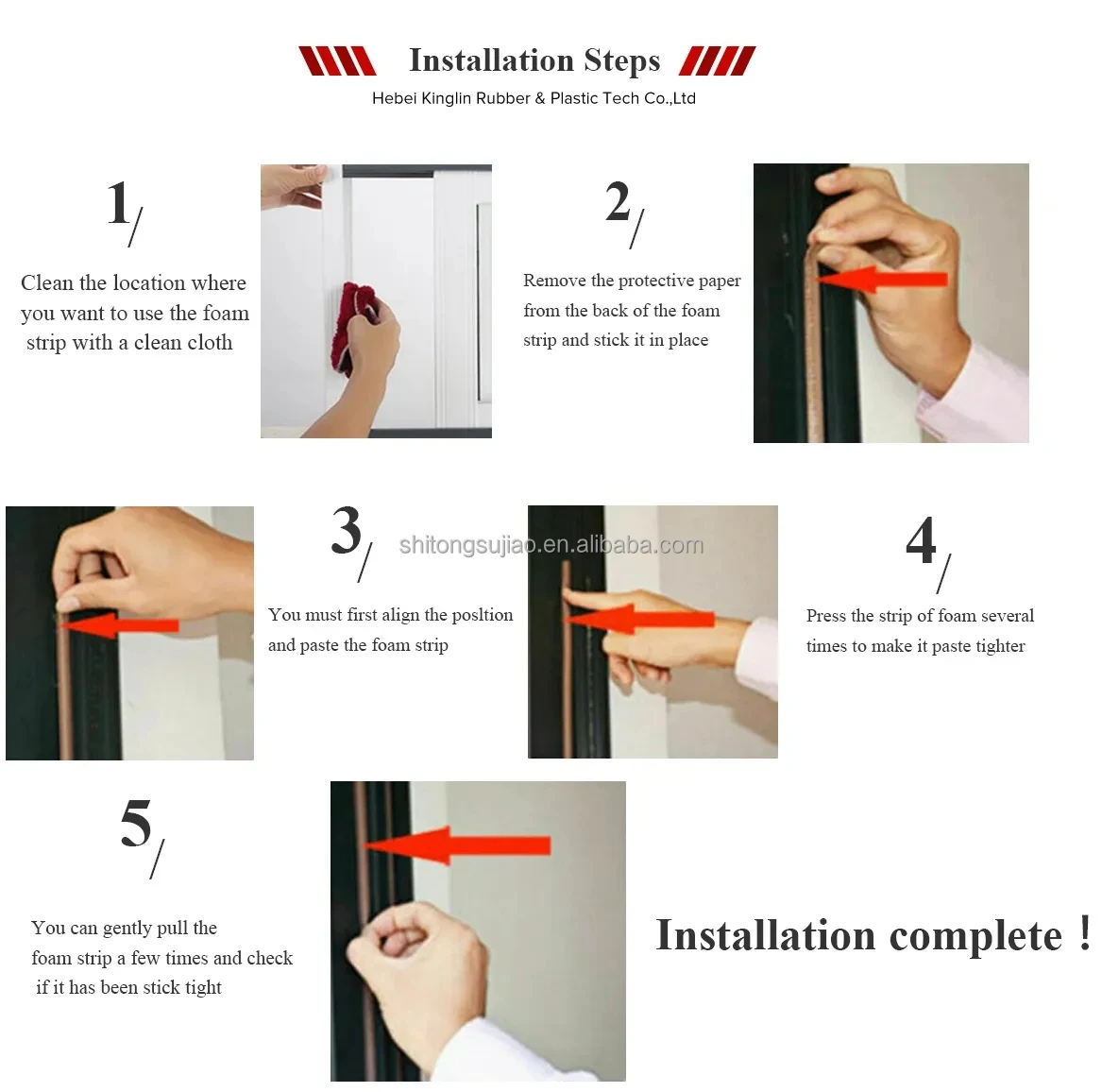 Installation Steps

Hebei Kinglin Rubber & Plastic Tech Co.,Ltd

1/

Clean the location where you want to use the foam strip with a clean cloth

2/

Remove the protective paper from the back of the foam strip and stick it in place

3/

shitongsujiao.en.alibaba.com

You must first align the posltion and paste the foam strip

4/

Press the strip of foam several times to make it paste tighter

5/

You can gently pull the foam strip a few times and check if it has been stick tight

Installation complete !