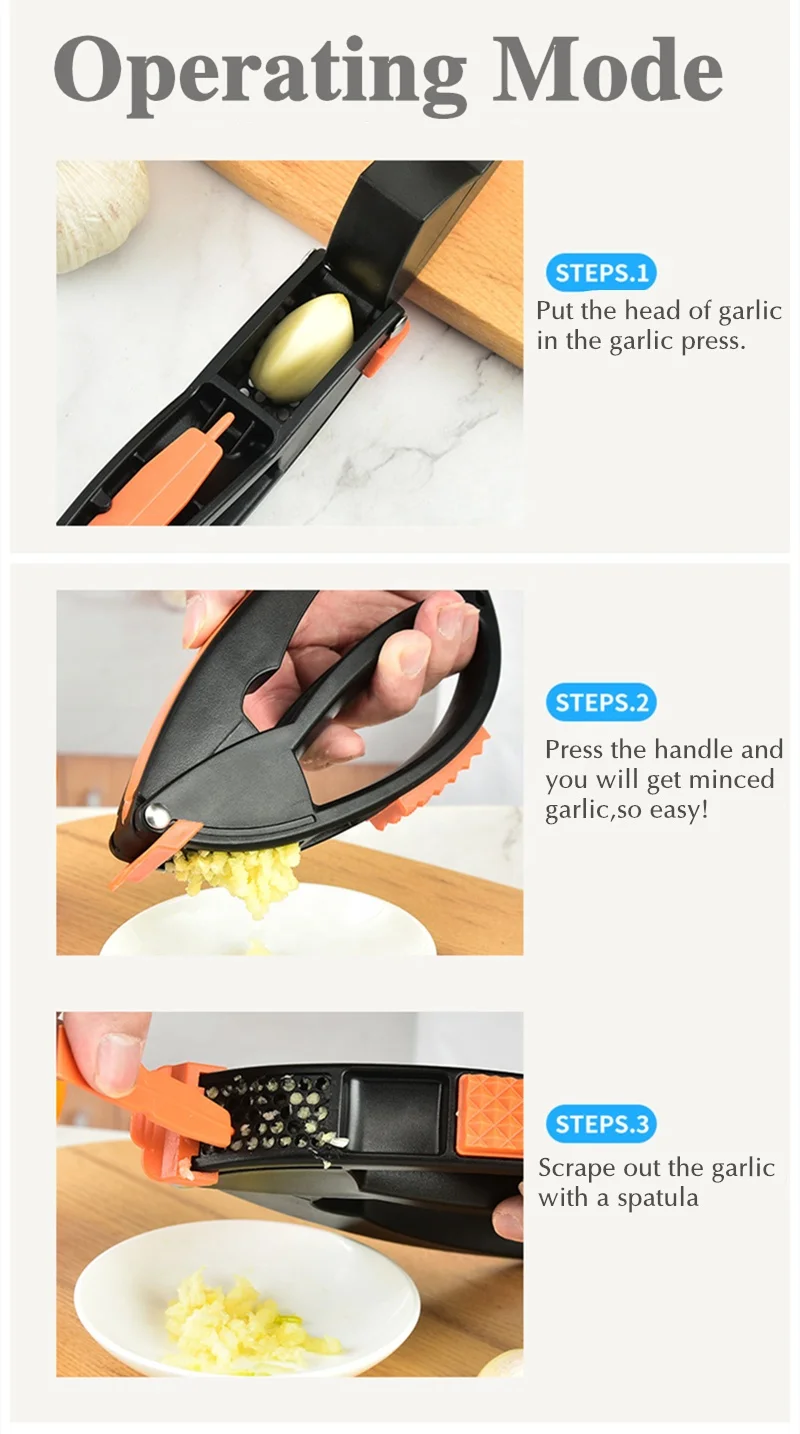 Operating Mode

STEPS.1

Put the head of garlic in the garlic press.

STEPS.2

Press the handle and you will get minced garlic,so easy!

STEPS.3

Scrape out the garlic with a spatula