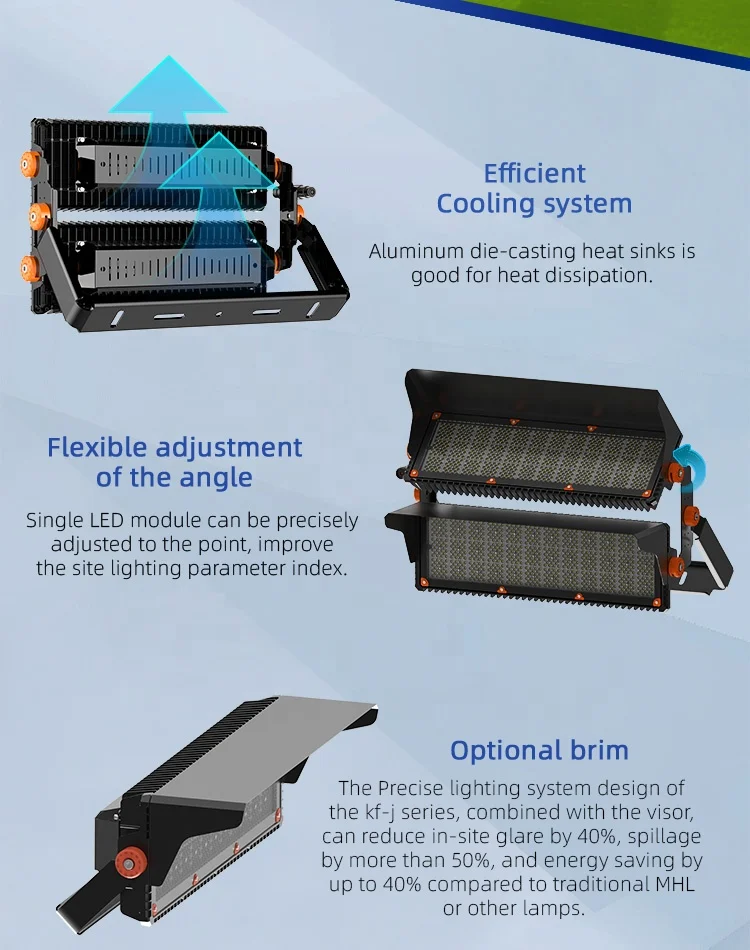 Efficient
Cooling system

Aluminum die-casting heat sinks is good for heat dissipation.

Flexible adjustment
of the angle

Single LED module can be precisely adjusted to the point, improve the site lighting parameter index.

Optional brim

The Precise lighting system design of the kf-j series, combined with the visor, can reduce in-site glare by 40%, spillage by more than 50%, and energy saving by up to 40% compared to traditional MHL or other lamps.