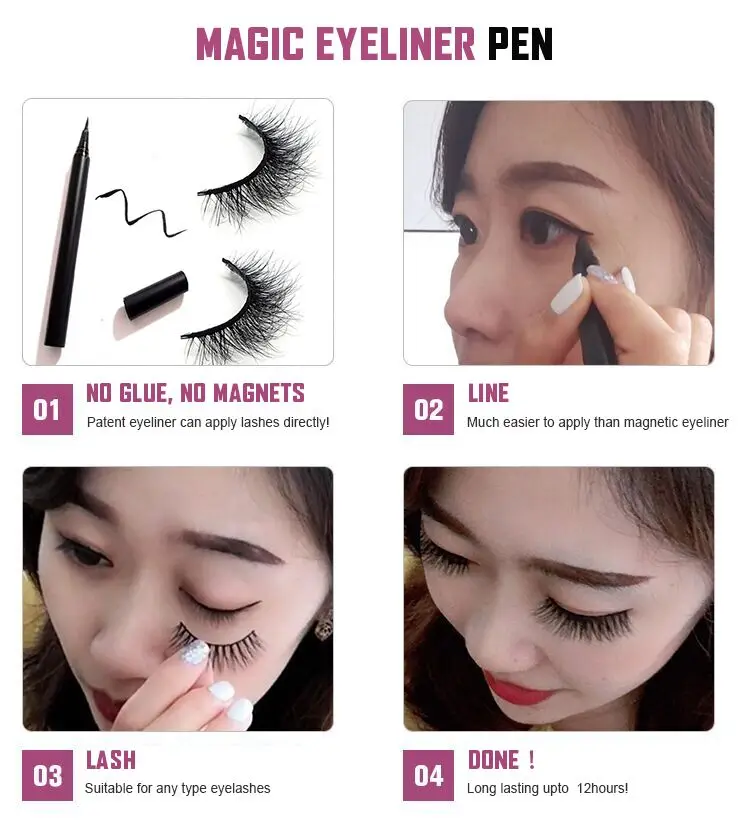 MAGIC EYELINER PEN

01 NO GLUE, NO MAGNETS
Patent eyeliner can apply lashes directly!

02 LINE
Much easier to apply than magnetic eyeliner

03 LASH
Suitable for any type eyelashes

04 DONE !
Long lasting upto 12hours!