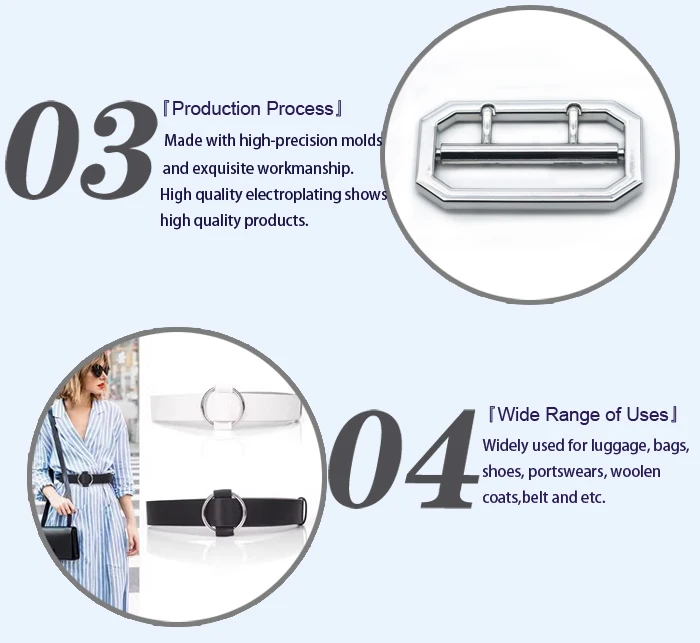 03

『Production Process』

Made with high-precision molds and exquisite workmanship. High quality electroplating shows high quality products.

04

『Wide Range of Uses』

Widely used for luggage, bags, shoes, portswears, woolen coats,belt and etc.