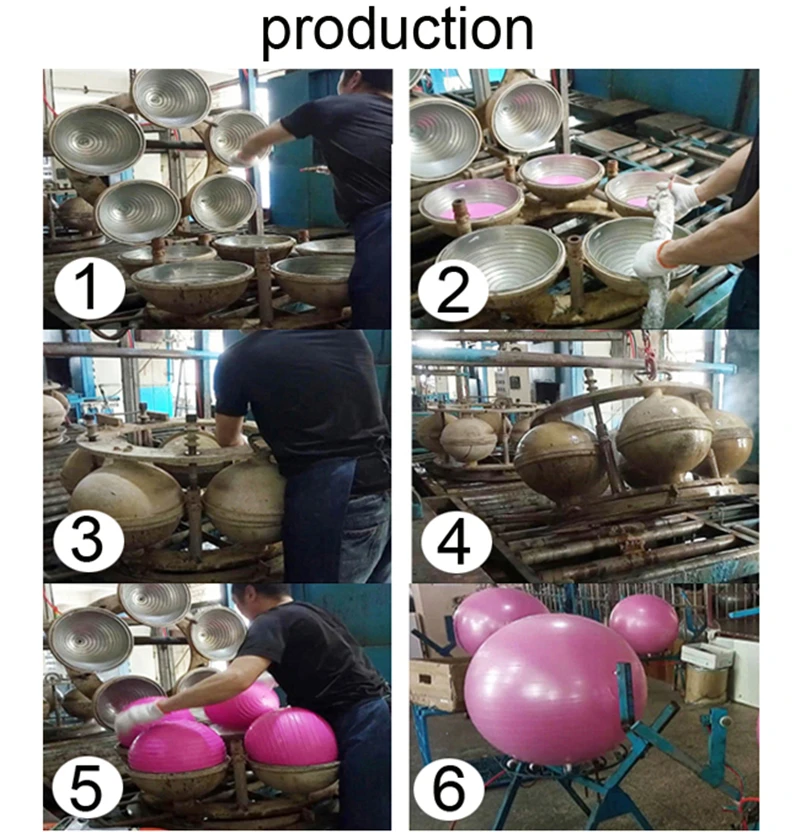 production

1

2

3

4

5

6