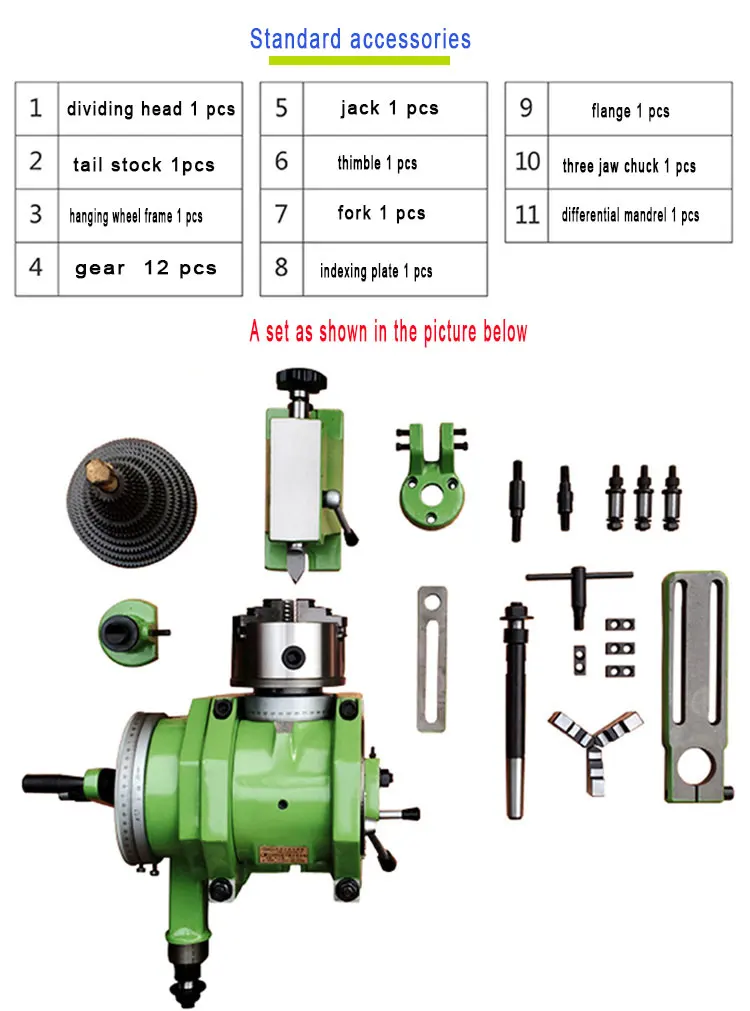 Standard accessories

| 1 | dividing head 1 pcs |
|---|---|
| 2 | tail stock 1pcs |
| 3 | hanging wheel frame 1 pcs |
| 4 | gear 12 pcs |

| 5 | jack 1 pcs |
|---|---|
| 6 | thimble 1 pcs |
| 7 | fork 1 pcs |
| 8 | indexing plate 1 pcs |

| 9 | flange 1 pcs |
|---|---|
| 10 | three jaw chuck 1 pcs |
| 11 | differential mandrel 1 pcs |

A set as shown in the picture below