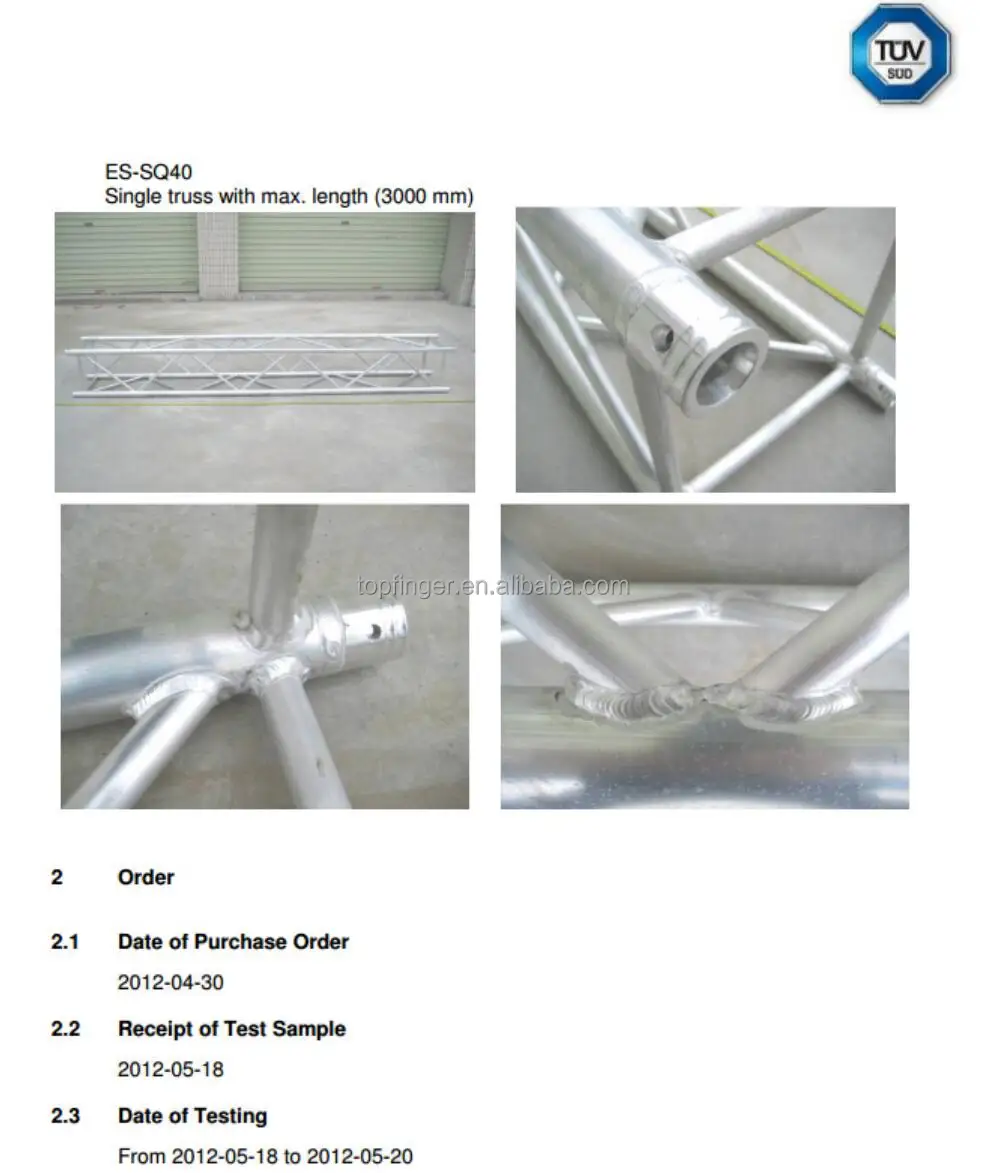 TÜV SÜD

ES-SQ40
Single truss with max. length (3000 mm)

topfinger.en.alibaba.com

2 Order

2.1 Date of Purchase Order

2012-04-30

2.2 Receipt of Test Sample

2012-05-18

2.3 Date of Testing

From 2012-05-18 to 2012-05-20