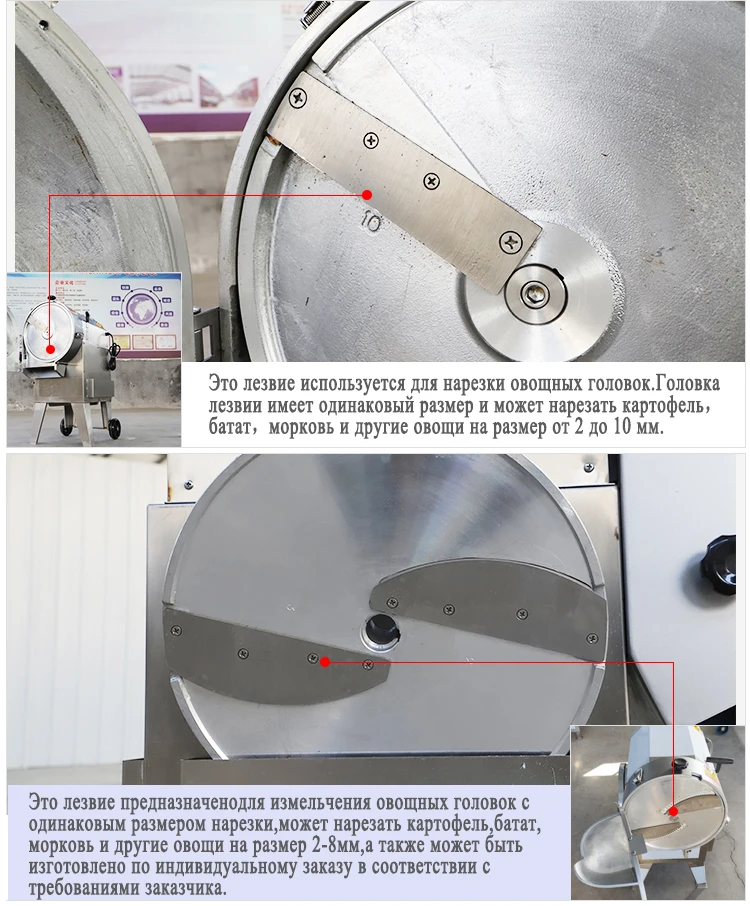 10

Это лезвие используется для нарезки овощных головок.Головка лезвии имеет одинаковый размер и может нарезать картофель, батат, морковь и другие овощи на размер от 2 до 10 мм.

Это лезвие предназначенодля измельчения овощных головок с одинаковым размером нарезки,может нарезать картофель,батат, морковь и другие овощи на размер 2-8мм,а также может быть изготовлено по индивидуальному заказу в соответствии с требованиями заказчика.