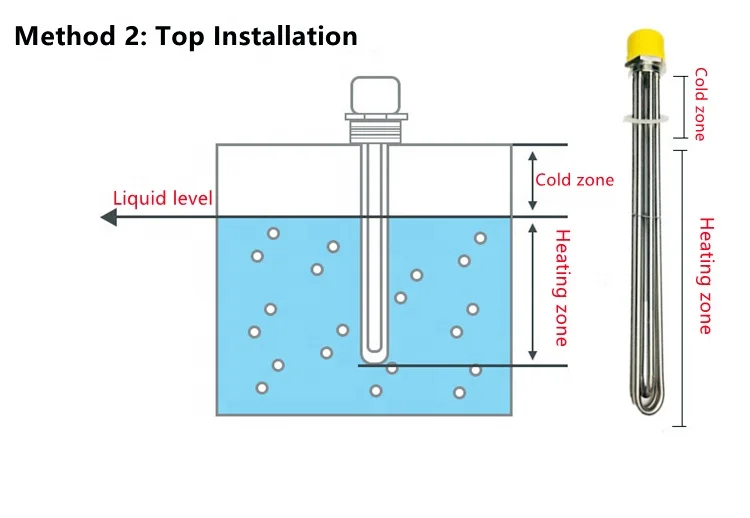 Method 2: Top Installation

Liquid level

Cold zone

Heating zone

Cold zone

Heating zone