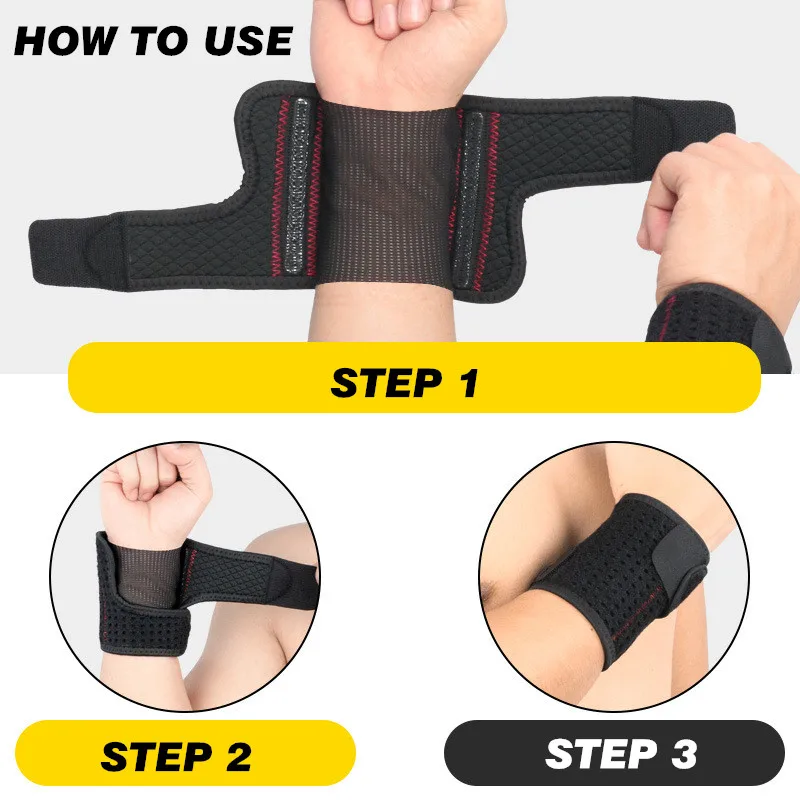 HOW TO USE

STEP 1

STEP 2

STEP 3