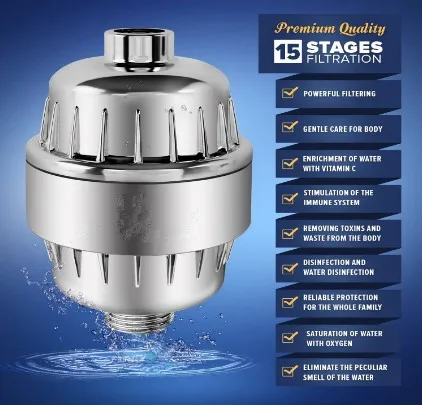 Premium Quality
15 STAGES FILTRATION

POWERFUL FILTERING

GENTLE CARE FOR BODY

ENRICHMENT OF WATER WITH VITAMIN C

STIMULATION OF THE IMMUNE SYSTEM

REMOVING TOXINS AND WASTE FROM THE BODY

DISINFECTION AND WATER DISINFECTION

RELIABLE PROTECTION FOR THE WHOLE FAMILY

SATURATION OF WATER WITH OXYGEN

ELIMINATE THE PECULIAR SMELL OF THE WATER