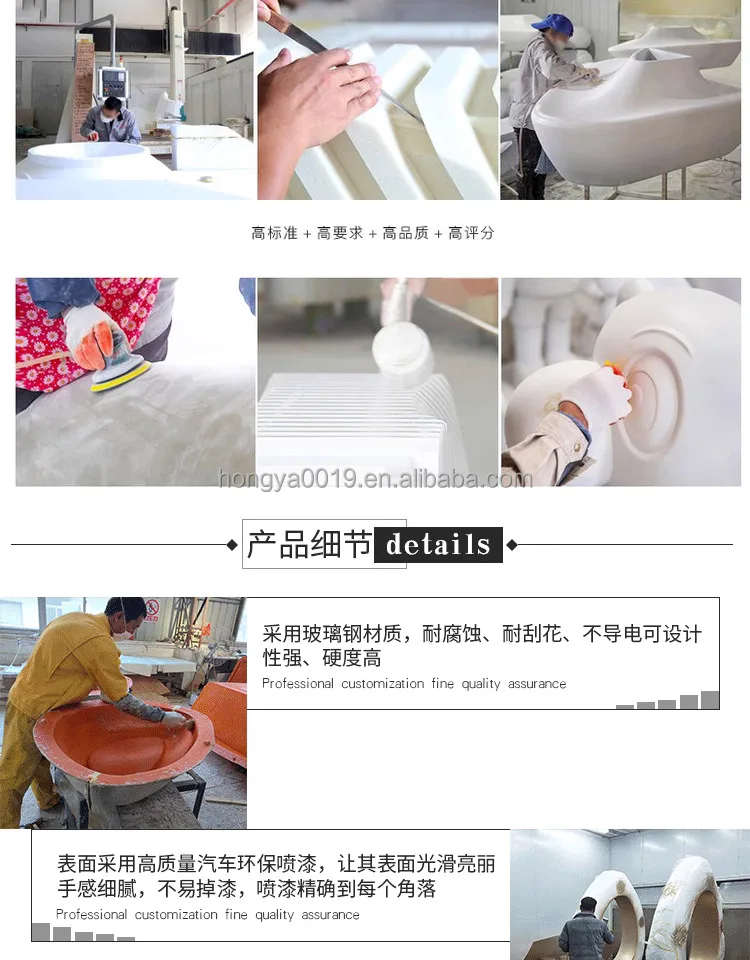 高标准 + 高要求 + 高品质 + 高评分

hongya0019.en.alibaba.com

产品细节 details

采用玻璃钢材质，耐腐蚀、耐刮花、不导电可设计性强、硬度高

Professional customization fine quality assurance

表面采用高质量汽车环保喷漆，让其表面光滑亮丽手感细腻，不易掉漆，喷漆精确到每个角落

Professional customization fine quality assurance