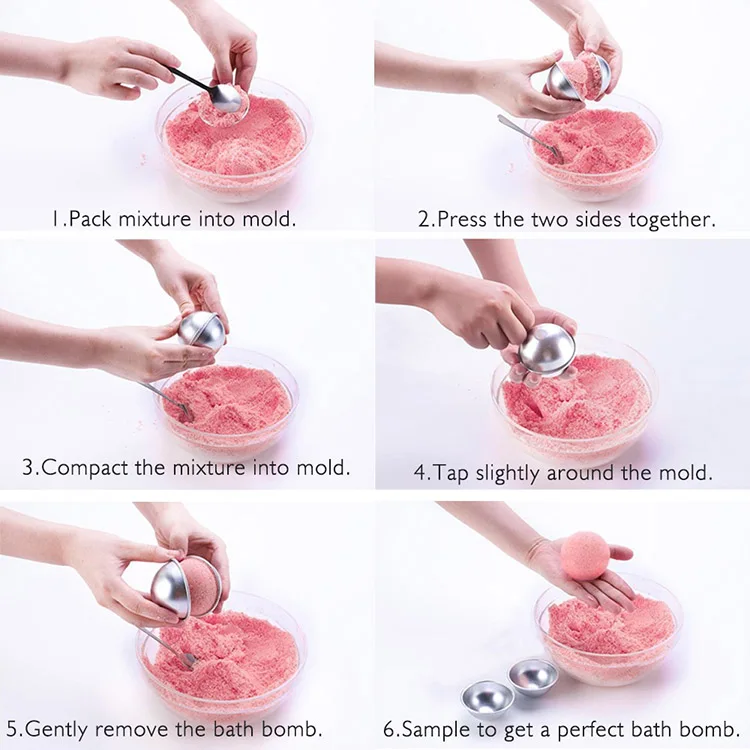 1.Pack mixture into mold.

2.Press the two sides together.

3.Compact the mixture into mold.

4.Tap slightly around the mold.

5.Gently remove the bath bomb.

6.Sample to get a perfect bath bomb.