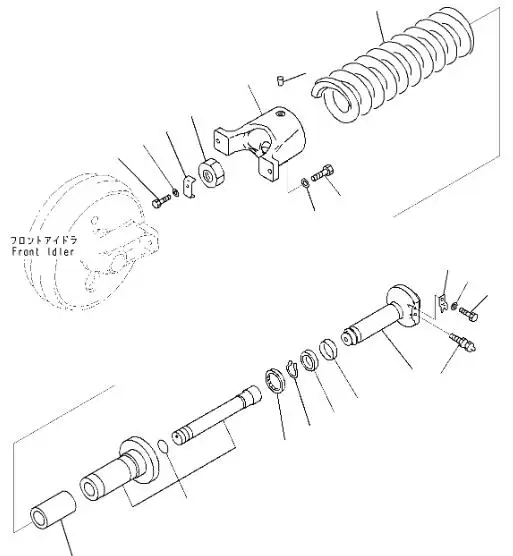 フロントアイドラ
Front Idler