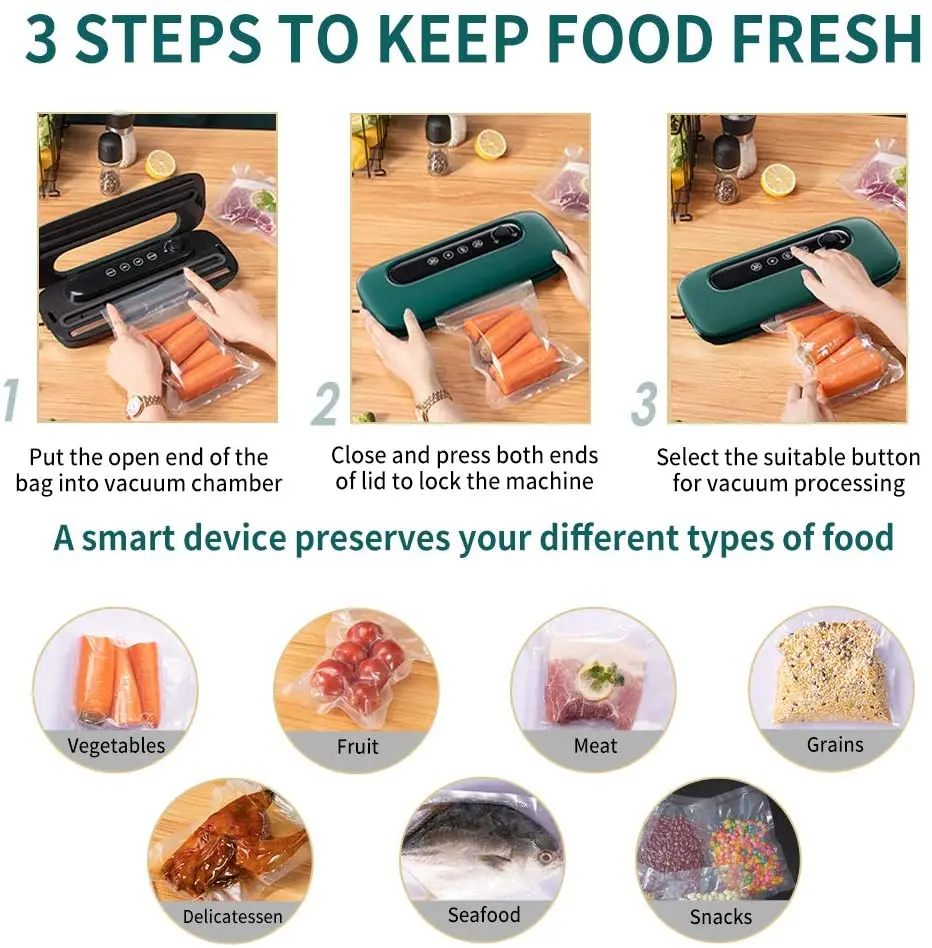 3 STEPS TO KEEP FOOD FRESH

1

Put the open end of the bag into vacuum chamber

2

Close and press both ends of lid to lock the machine

3

Select the suitable button for vacuum processing

A smart device preserves your different types of food

Vegetables

Fruit

Meat

Grains

Delicatessen

Seafood

Snacks