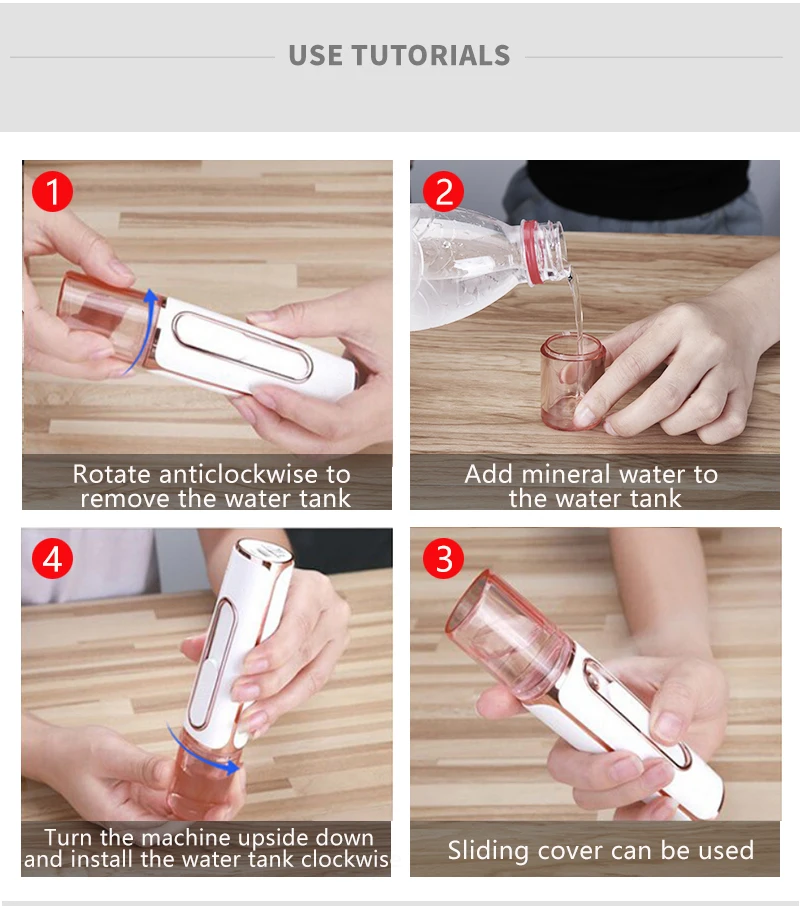 USE TUTORIALS

1

Rotate anticlockwise to remove the water tank

2

Add mineral water to the water tank

4

Turn the machine upside down and install the water tank clockwise

3

Sliding cover can be used