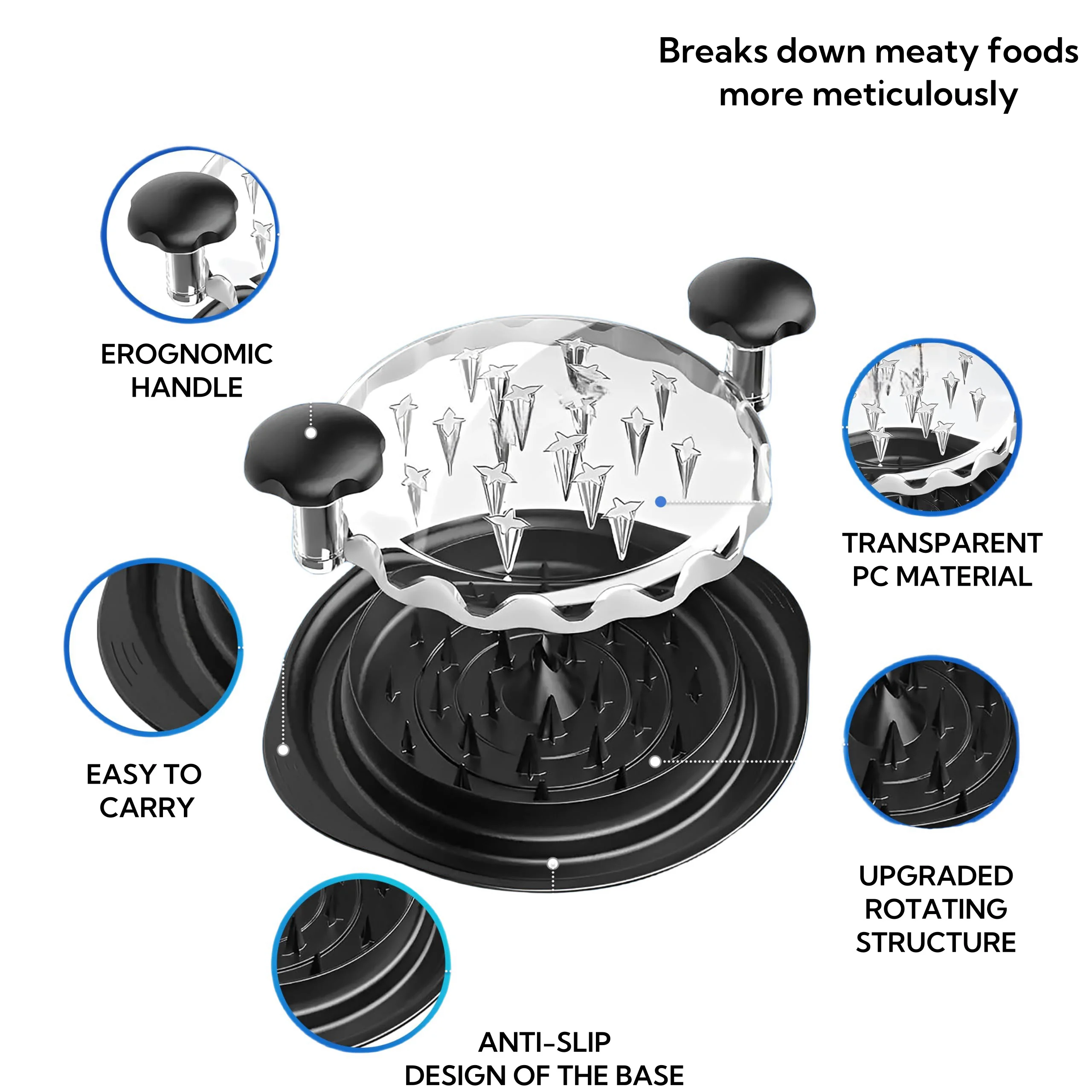 Breaks down meaty foods more meticulously

EROGNOMIC HANDLE

TRANSPARENT PC MATERIAL

EASY TO CARRY

UPGRADED ROTATING STRUCTURE

ANTI-SLIP DESIGN OF THE BASE