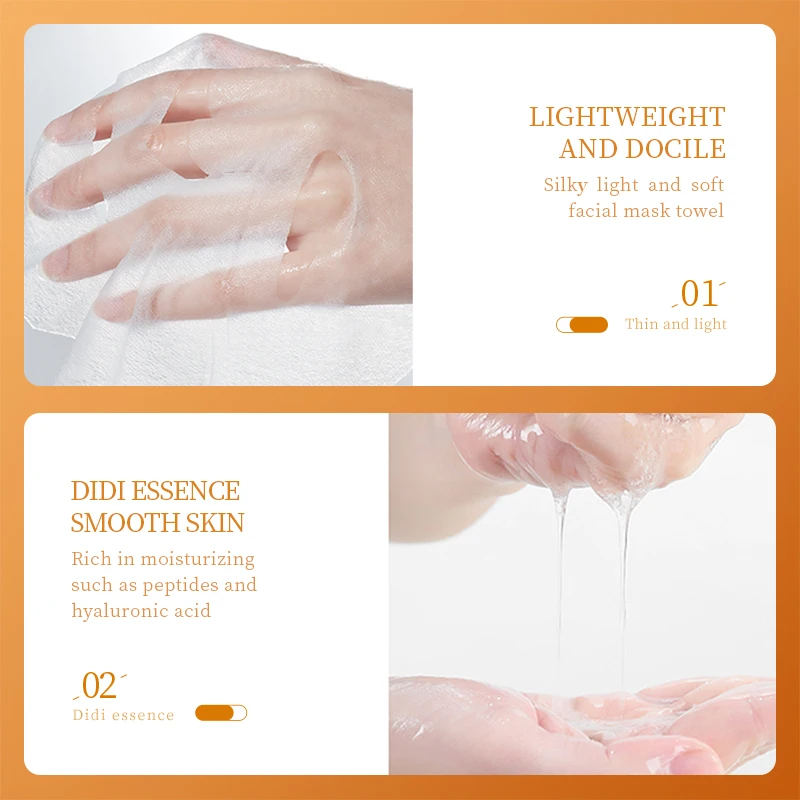 LIGHTWEIGHT AND DOCILE

Silky light and soft facial mask towel

01

Thin and light

DIDI ESSENCE SMOOTH SKIN

Rich in moisturizing such as peptides and hyaluronic acid

02

Didi essence