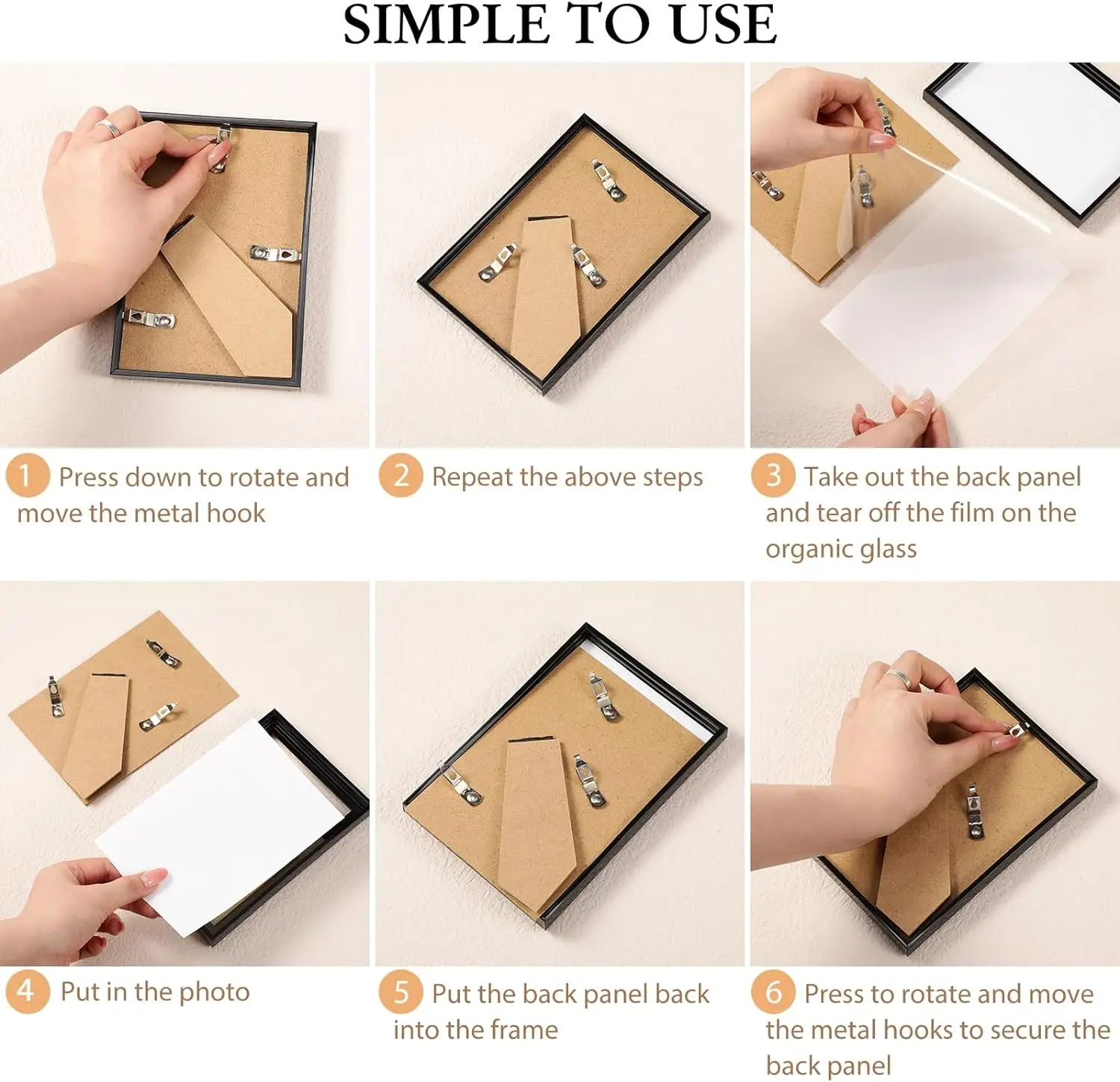 SIMPLE TO USE

1 Press down to rotate and move the metal hook

2 Repeat the above steps

3 Take out the back panel and tear off the film on the organic glass

4 Put in the photo

5 Put the back panel back into the frame

6 Press to rotate and move the metal hooks to secure the back panel