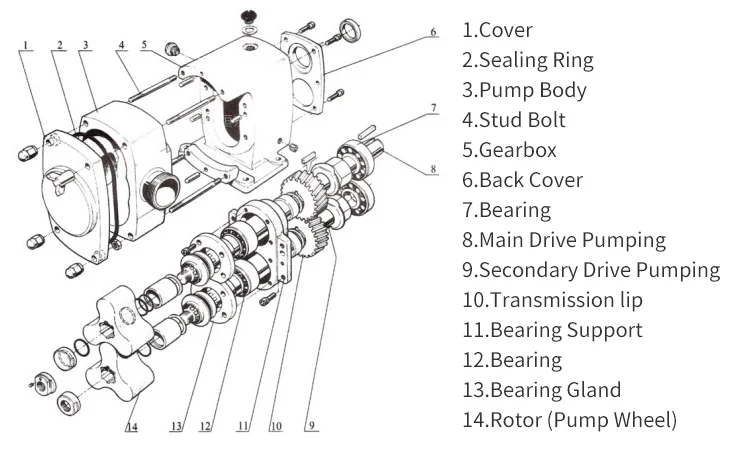 1 2 3 4 5 6 7 8 14 13 12 11 10 9

1.Cover
2.Sealing Ring
3.Pump Body
4.Stud Bolt
5.Gearbox
6.Back Cover
7.Bearing
8.Main Drive Pumping
9.Secondary Drive Pumping
10.Transmission lip
11.Bearing Support
12.Bearing
13.Bearing Gland
14.Rotor (Pump Wheel)