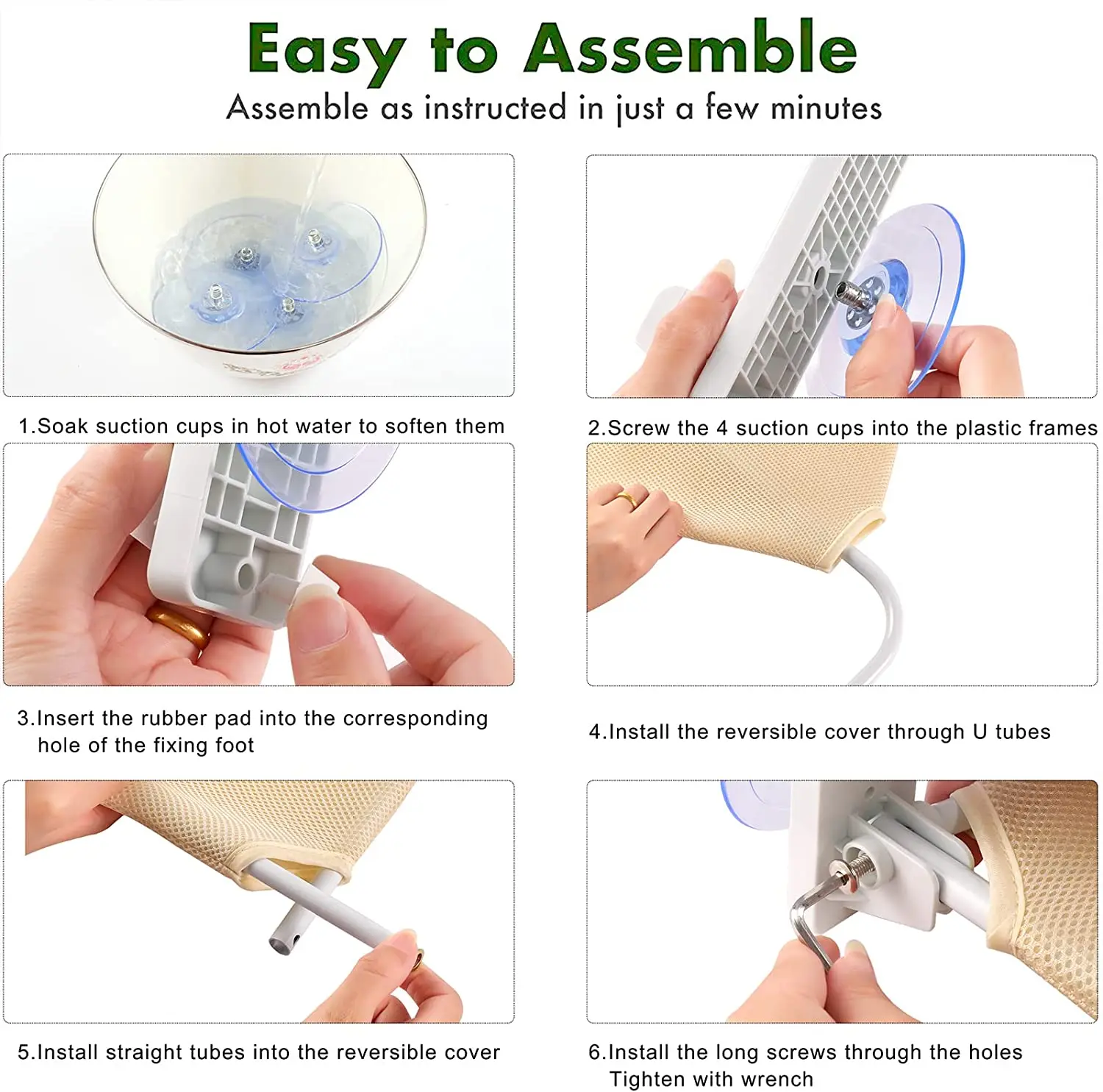 Easy to Assemble

Assemble as instructed in just a few minutes

1.Soak suction cups in hot water to soften them

2.Screw the 4 suction cups into the plastic frames

3.Insert the rubber pad into the corresponding hole of the fixing foot

4.Install the reversible cover through U tubes

5.Install straight tubes into the reversible cover

6.Install the long screws through the holes
Tighten with wrench