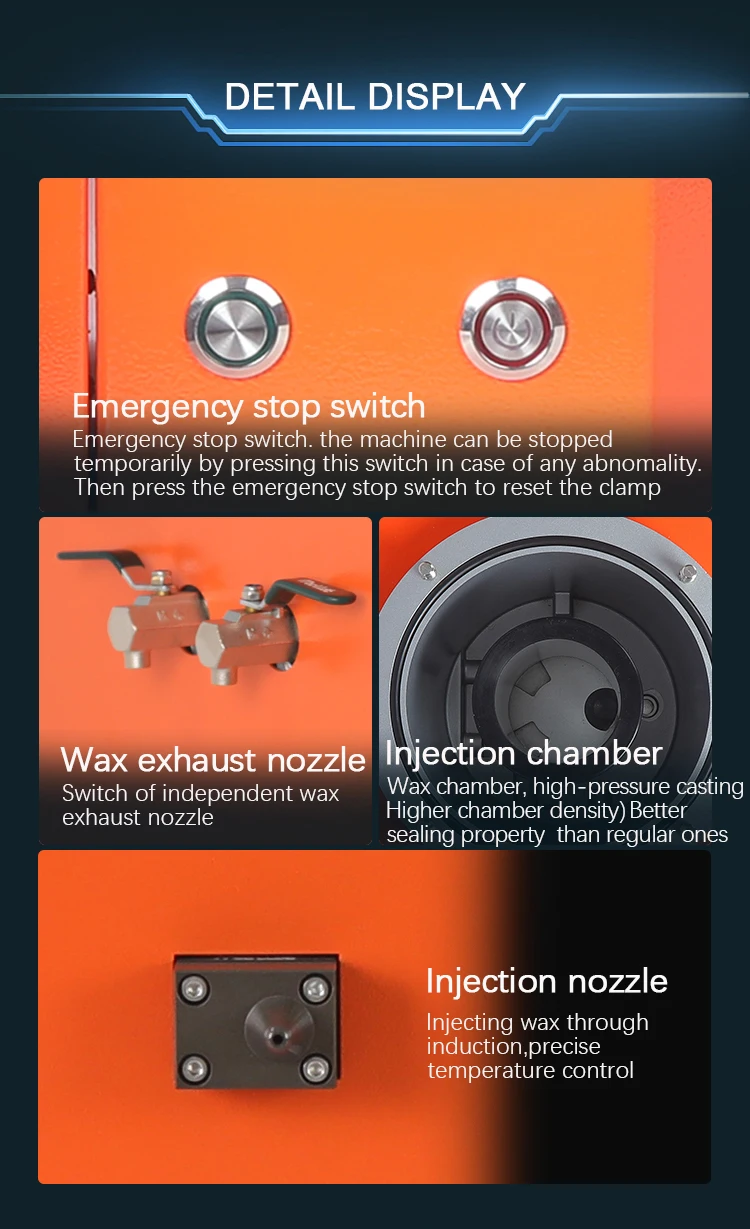 DETAIL DISPLAY

Emergency stop switch

Emergency stop switch. the machine can be stopped temporarily by pressing this switch in case of any abnomality. Then press the emergency stop switch to reset the clamp

Wax exhaust nozzle

Switch of independent wax exhaust nozzle

Injection chamber

Wax chamber, high-pressure casting Higher chamber density) Better sealing property than regular ones

Injection nozzle

Injecting wax through induction,precise temperature control