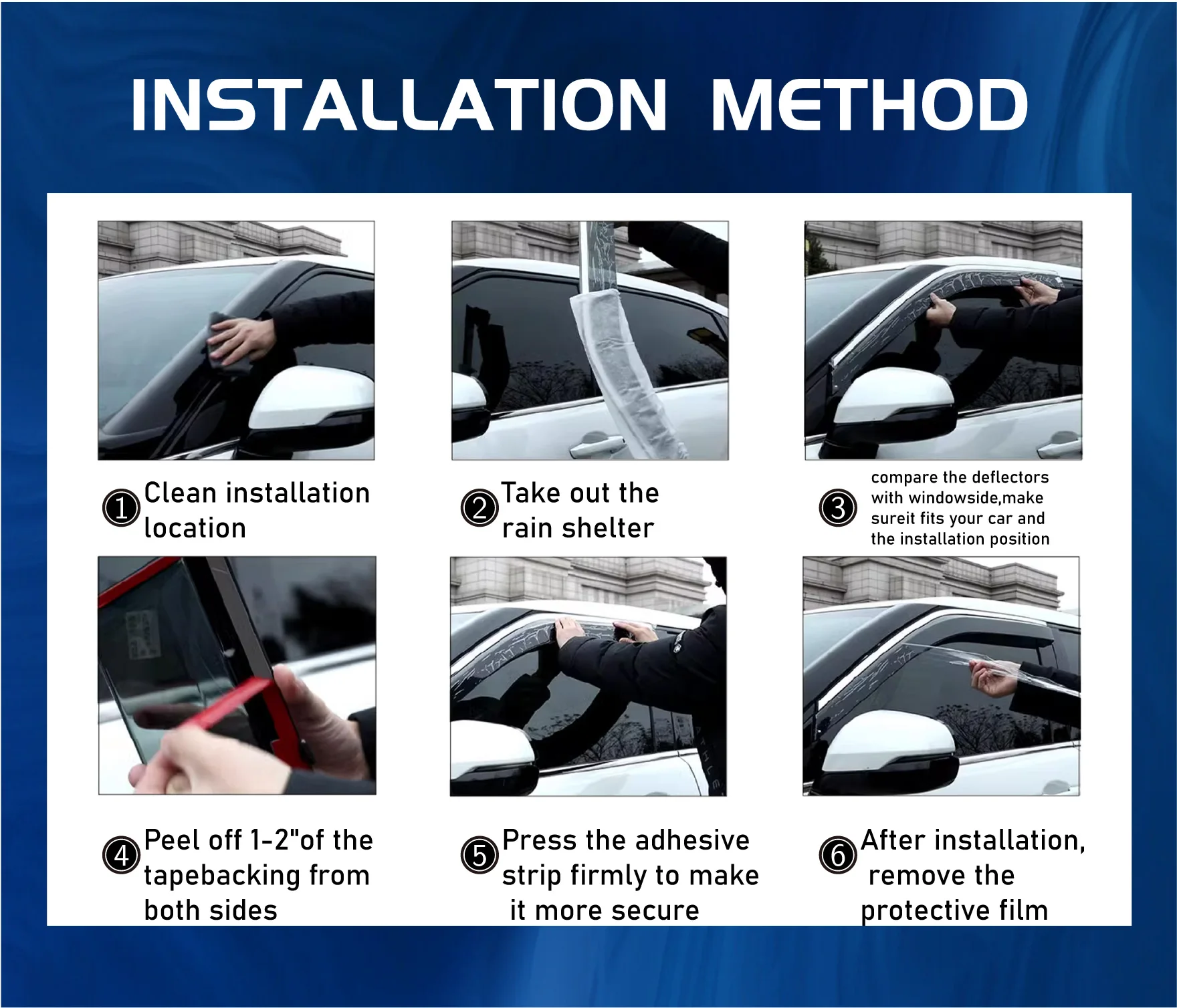 INSTALLATION METHOD

1 Clean installation location

2 Take out the rain shelter

3 compare the deflectors with windowside,make sureit fits your car and the installation position

4 Peel off 1-2"of the tapebacking from both sides

5 Press the adhesive strip firmly to make it more secure

6 After installation, remove the protective film