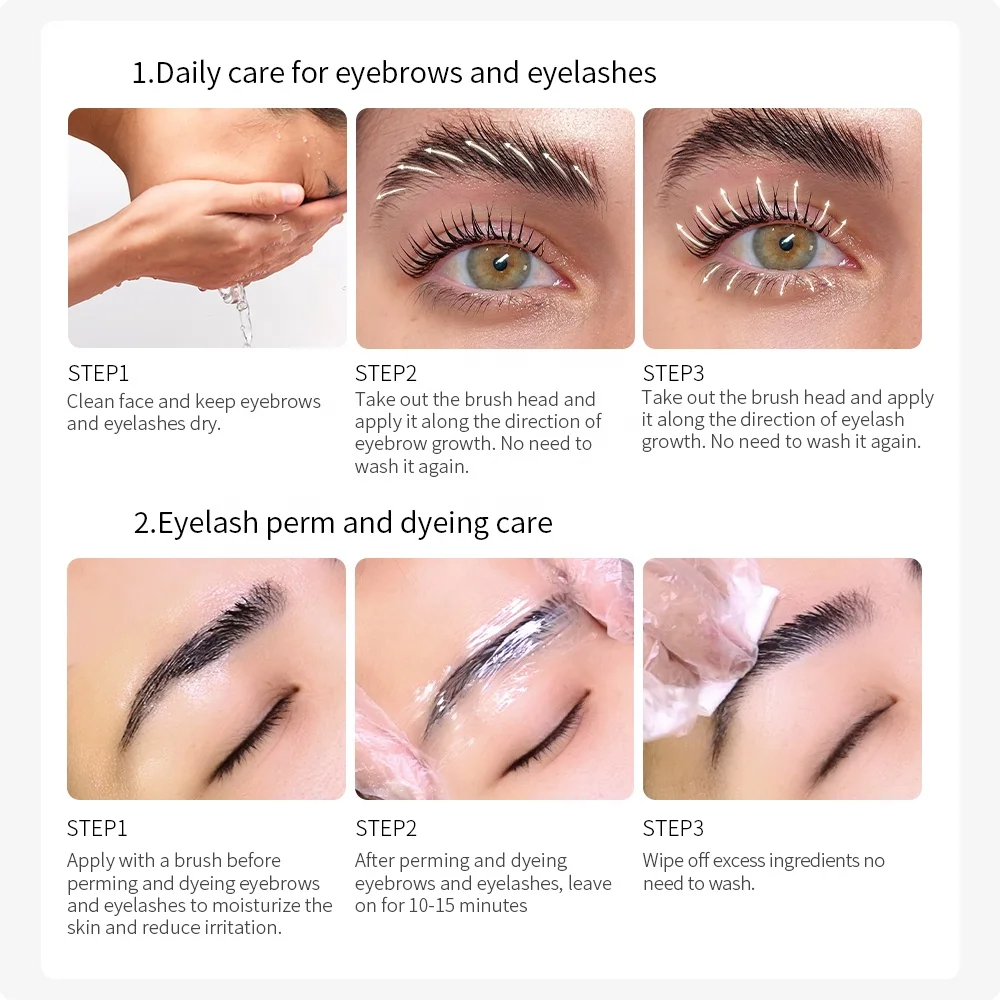 1.Daily care for eyebrows and eyelashes

STEP1
Clean face and keep eyebrows and eyelashes dry.

STEP2
Take out the brush head and apply it along the direction of eyebrow growth. No need to wash it again.

STEP3
Take out the brush head and apply it along the direction of eyelash growth. No need to wash it again.

2.Eyelash perm and dyeing care

STEP1
Apply with a brush before perming and dyeing eyebrows and eyelashes to moisturize the skin and reduce irritation.

STEP2
After perming and dyeing eyebrows and eyelashes, leave on for 10-15 minutes

STEP3
Wipe off excess ingredients no need to wash.