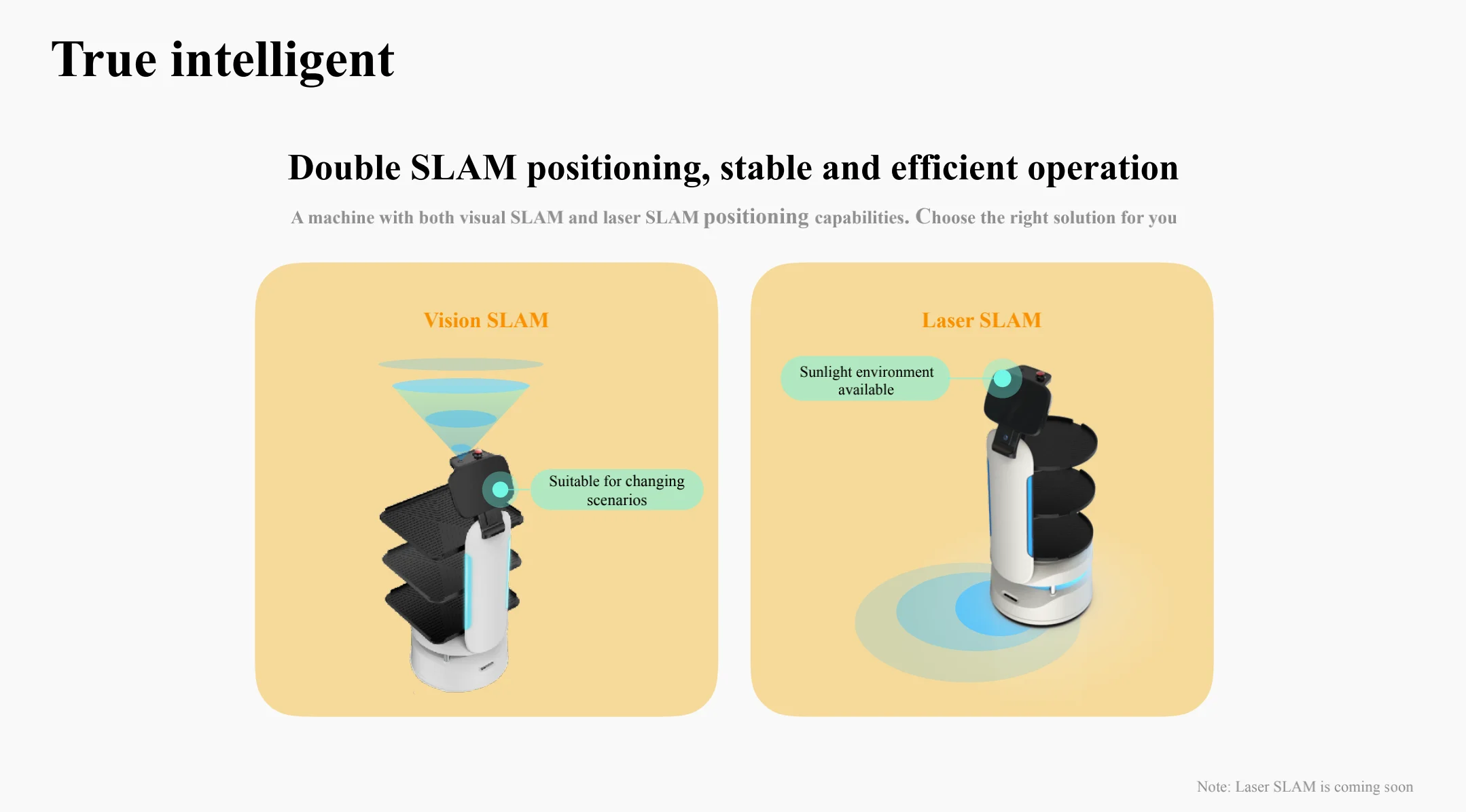 True intelligent

Double SLAM positioning, stable and efficient operation

A machine with both visual SLAM and laser SLAM positioning capabilities. Choose the right solution for you

Vision SLAM

Suitable for changing scenarios

Laser SLAM

Sunlight environment available

Note: Laser SLAM is coming soon