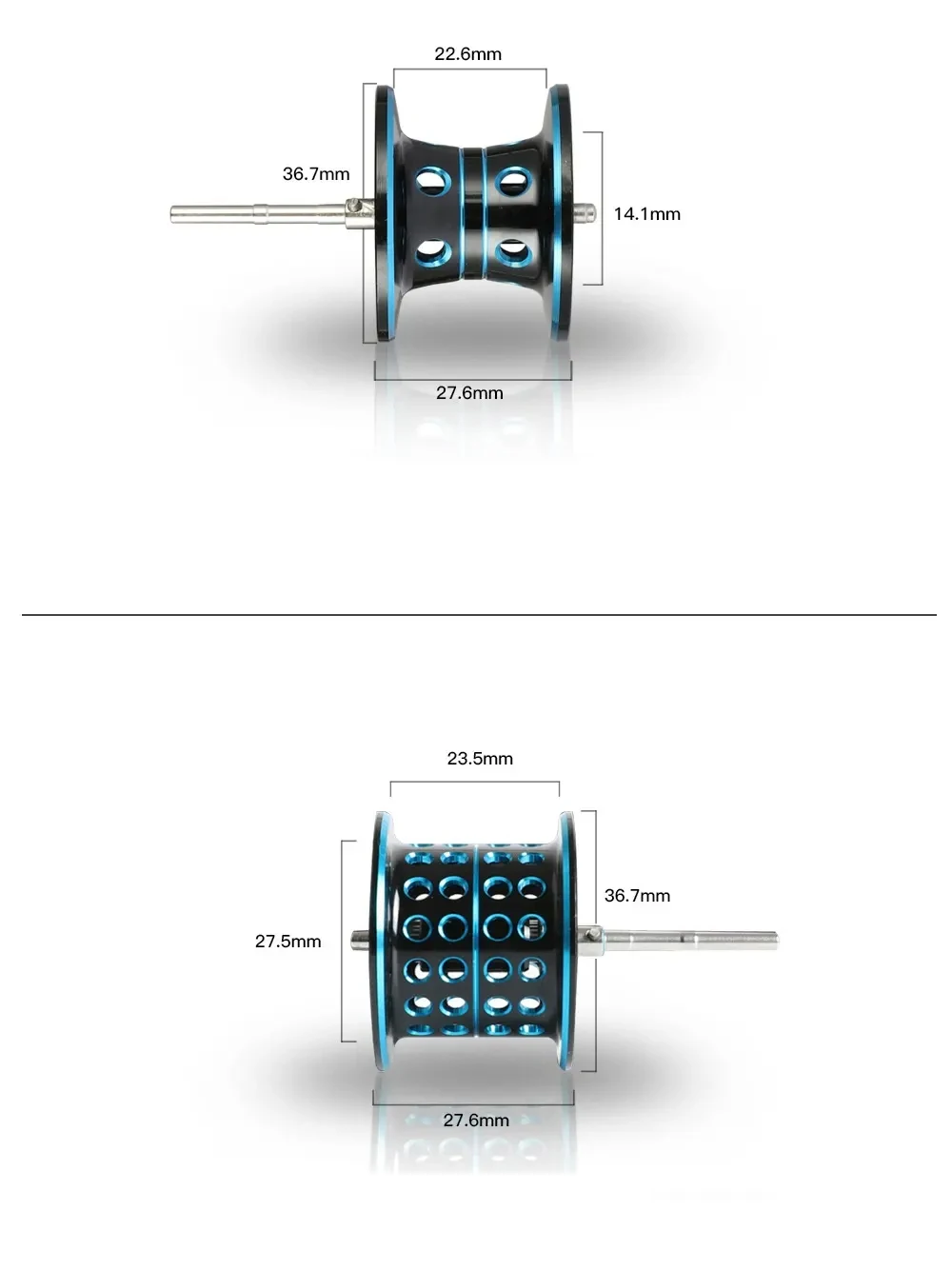 22.6mm

36.7mm

14.1mm

27.6mm

23.5mm

36.7mm

27.5mm

27.6mm