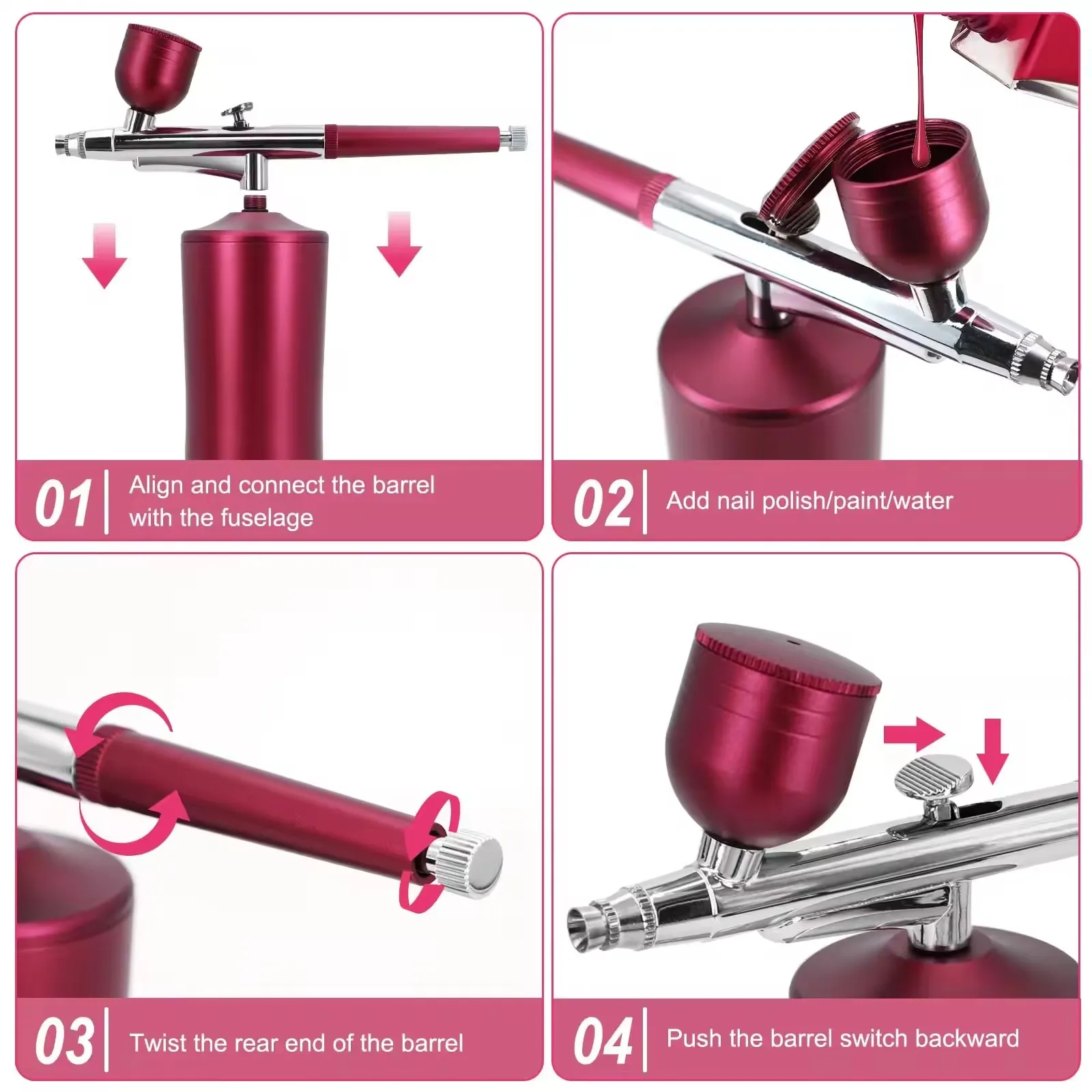 01 Align and connect the barrel with the fuselage

02 Add nail polish/paint/water

03 Twist the rear end of the barrel

04 Push the barrel switch backward