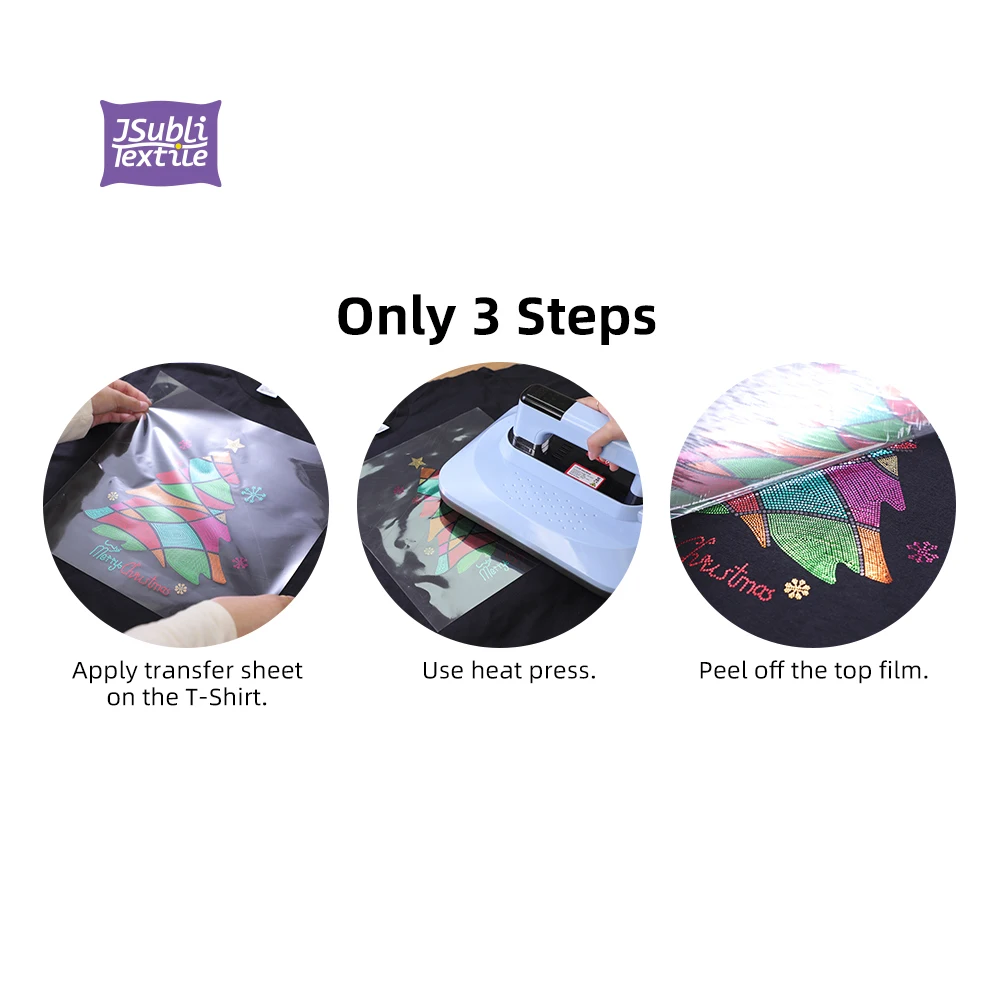 JSubli Textile

Only 3 Steps

Merry Christmas

Apply transfer sheet on the T-Shirt.

Use heat press.

Christmas

Peel off the top film.