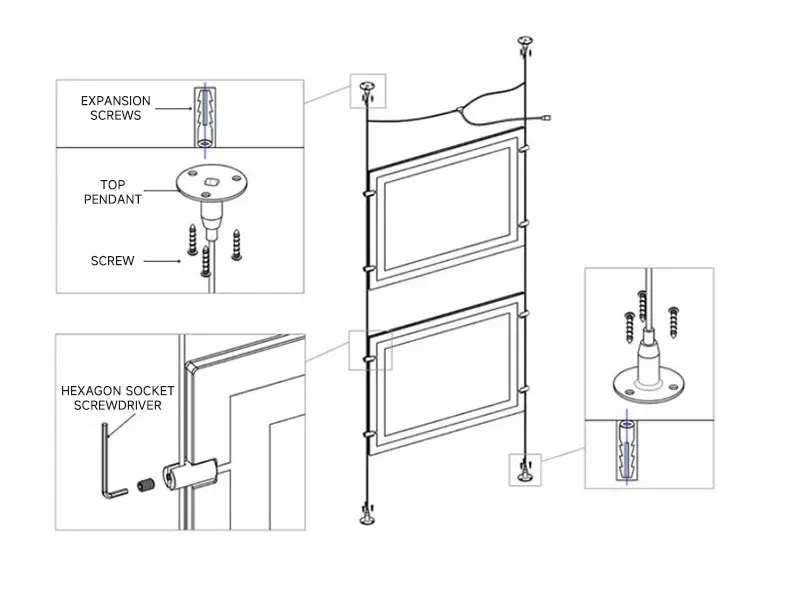 EXPANSION SCREWS

TOP PENDANT

SCREW

HEXAGON SOCKET SCREWDRIVER