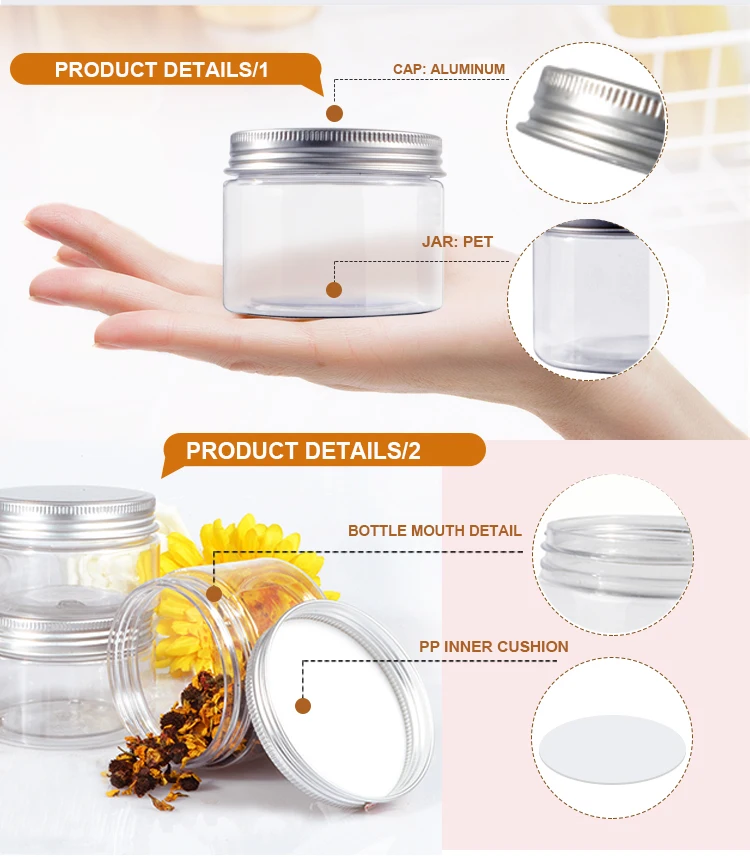 PRODUCT DETAILS/1

CAP: ALUMINUM

JAR: PET

PRODUCT DETAILS/2

BOTTLE MOUTH DETAIL

PP INNER CUSHION