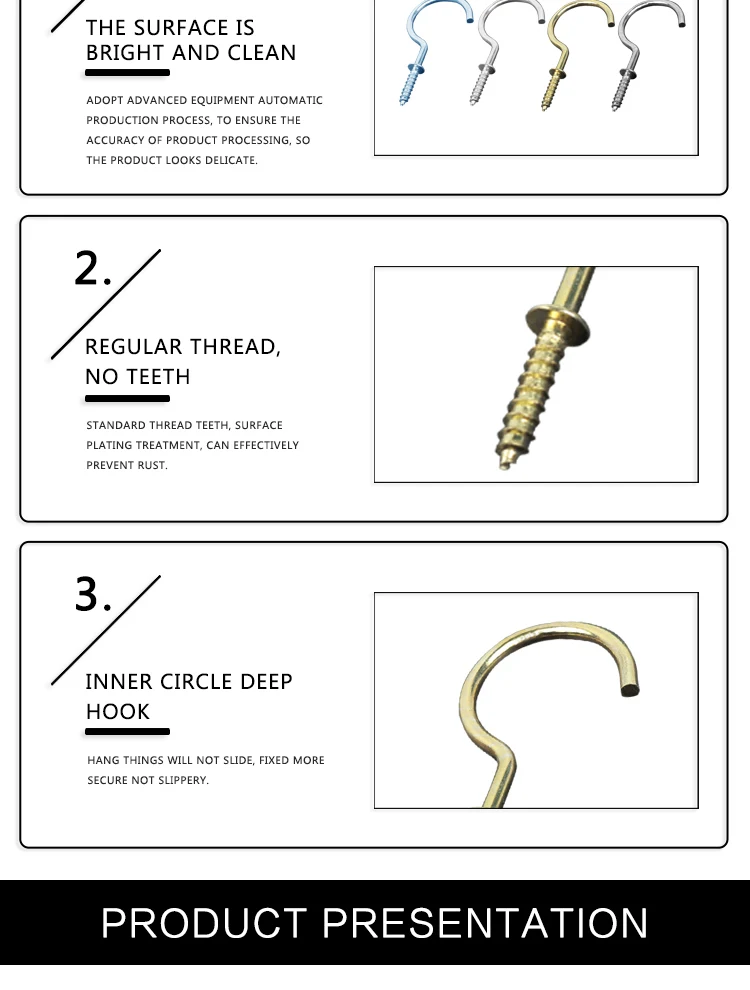 THE SURFACE IS BRIGHT AND CLEAN

ADOPT ADVANCED EQUIPMENT AUTOMATIC PRODUCTION PROCESS, TO ENSURE THE ACCURACY OF PRODUCT PROCESSING, SO THE PRODUCT LOOKS DELICATE.

2.

REGULAR THREAD, NO TEETH

STANDARD THREAD TEETH, SURFACE PLATING TREATMENT, CAN EFFECTIVELY PREVENT RUST.

3.

INNER CIRCLE DEEP HOOK

HANG THINGS WILL NOT SLIDE, FIXED MORE SECURE NOT SLIPPERY.

PRODUCT PRESENTATION