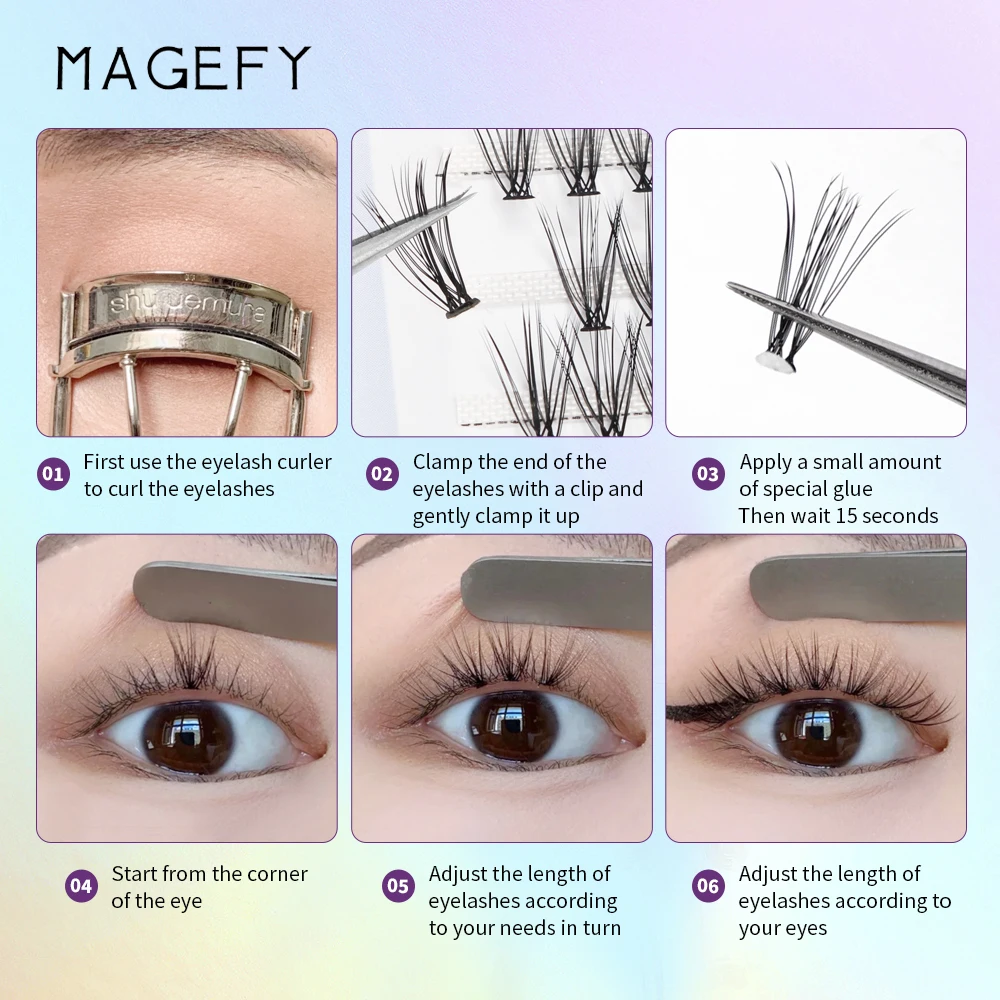 MAGEFY

shu uemura

01 First use the eyelash curler to curl the eyelashes

02 Clamp the end of the eyelashes with a clip and gently clamp it up

03 Apply a small amount of special glue
Then wait 15 seconds

04 Start from the corner of the eye

05 Adjust the length of eyelashes according to your needs in turn

06 Adjust the length of eyelashes according to your eyes