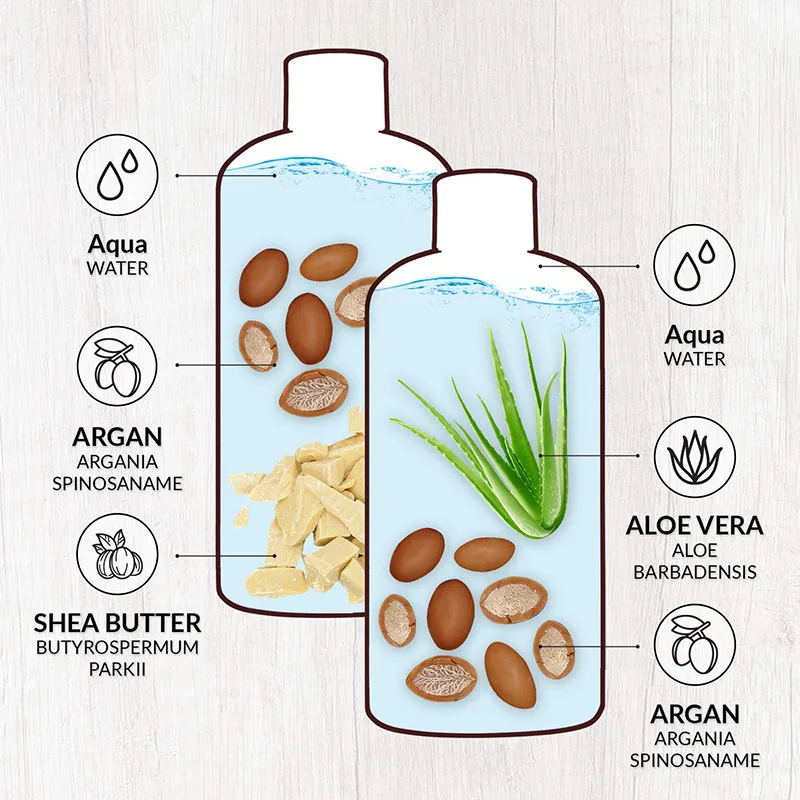 Aqua
WATER

ARGAN
ARGANIA
SPINOSANAME

SHEA BUTTER
BUTYROSPERMUM
PARKII

Aqua
WATER

ALOE VERA
ALOE
BARBADENSIS

ARGAN
ARGANIA
SPINOSANAME