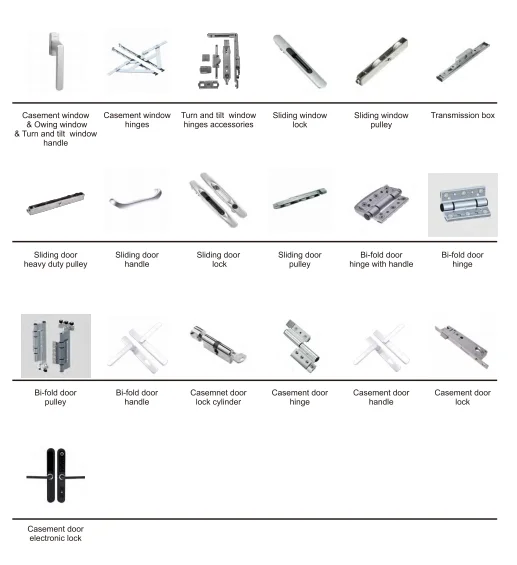 Casement window & Owing window & Turn and tilt window handle

Casement window hinges

Turn and tilt window hinges accessories

Sliding window lock

Sliding window pulley

Transmission box

Sliding door heavy duty pulley

Sliding door handle

Sliding door lock

Sliding door pulley

Bi-fold door hinge with handle

Bi-fold door hinge

Bi-fold door pulley

Bi-fold door handle

Casemnet door lock cylinder

Casement door hinge

Casement door handle

Casement door lock

Casement door electronic lock