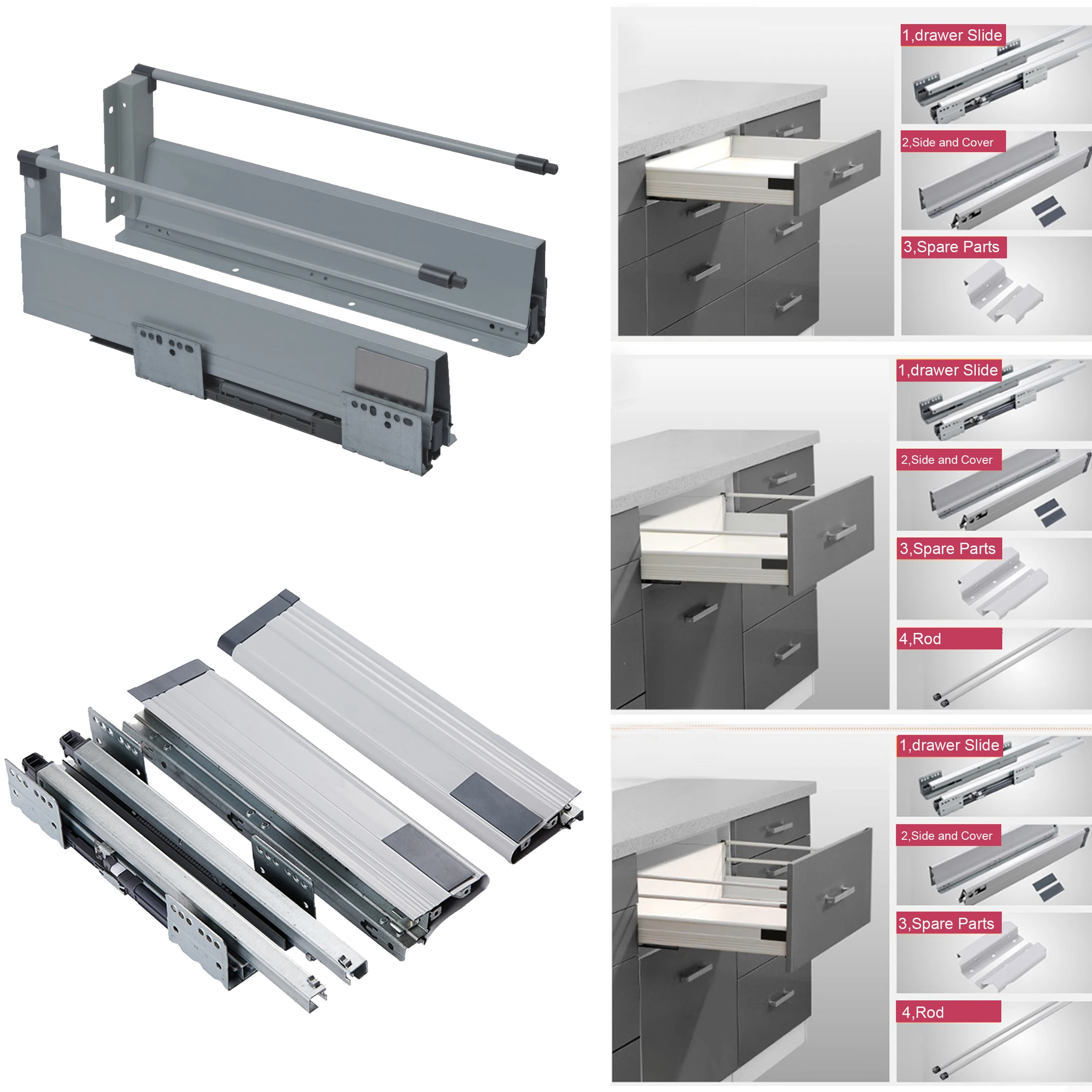 1,drawer Slide

2,Side and Cover

3,Spare Parts

1,drawer Slide

2,Side and Cover

3,Spare Parts

4,Rod

1,drawer Slide

2,Side and Cover

3,Spare Parts

4,Rod