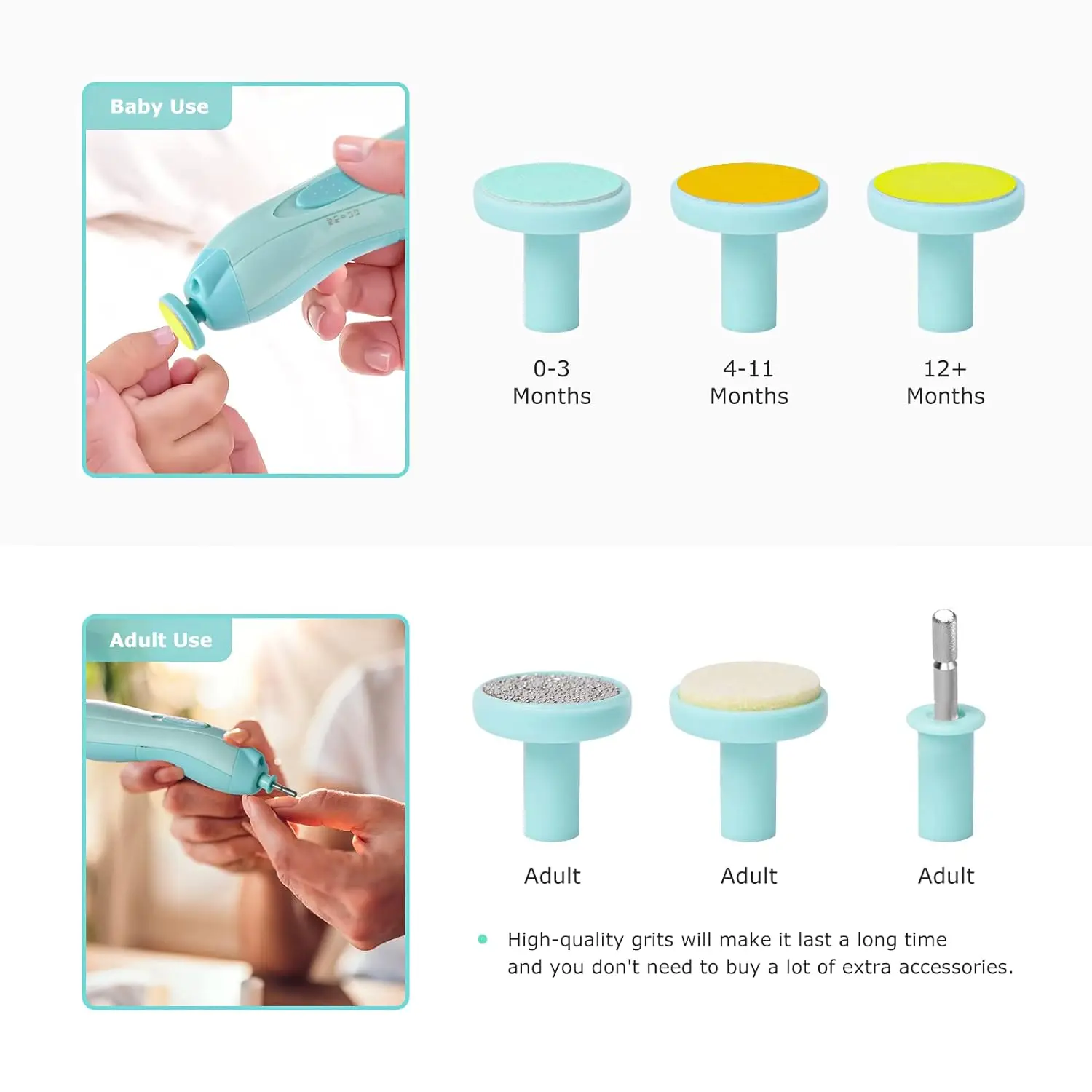 Baby Use

0-3
Months

4-11
Months

12+
Months

Adult Use

Adult

Adult

Adult

High-quality grits will make it last a long time and you don't need to buy a lot of extra accessories.