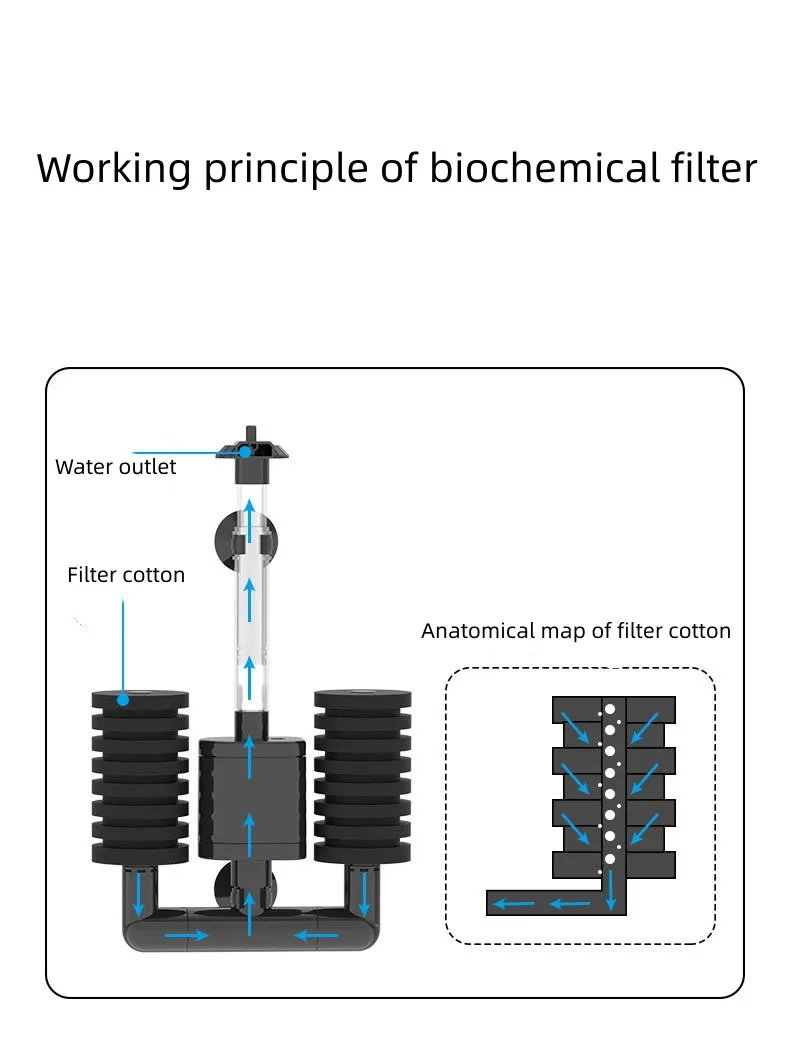 Working principle of biochemical filter

Water outlet

Filter cotton

Anatomical map of filter cotton