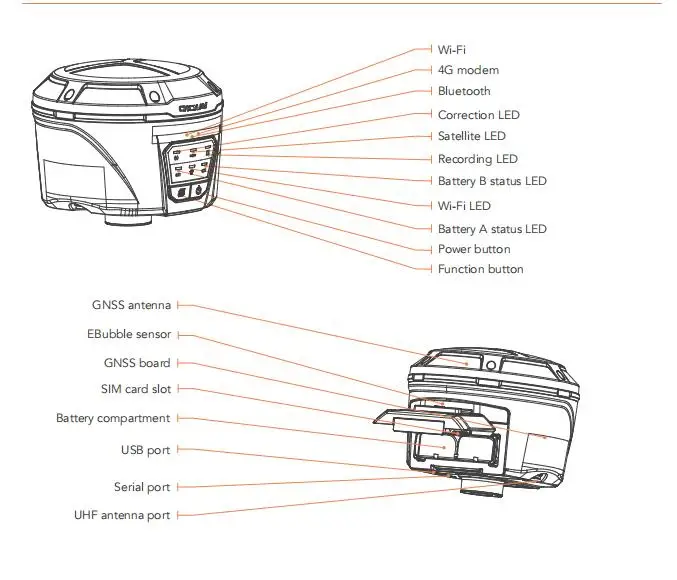 CHCNAV

Wi-Fi
4G modem
Bluetooth
Correction LED
Satellite LED
Recording LED
Battery B status LED
Wi-Fi LED
Battery A status LED
Power button
Function button

GNSS antenna
EBubble sensor
GNSS board
SIM card slot
Battery compartment
USB port
Serial port
UHF antenna port