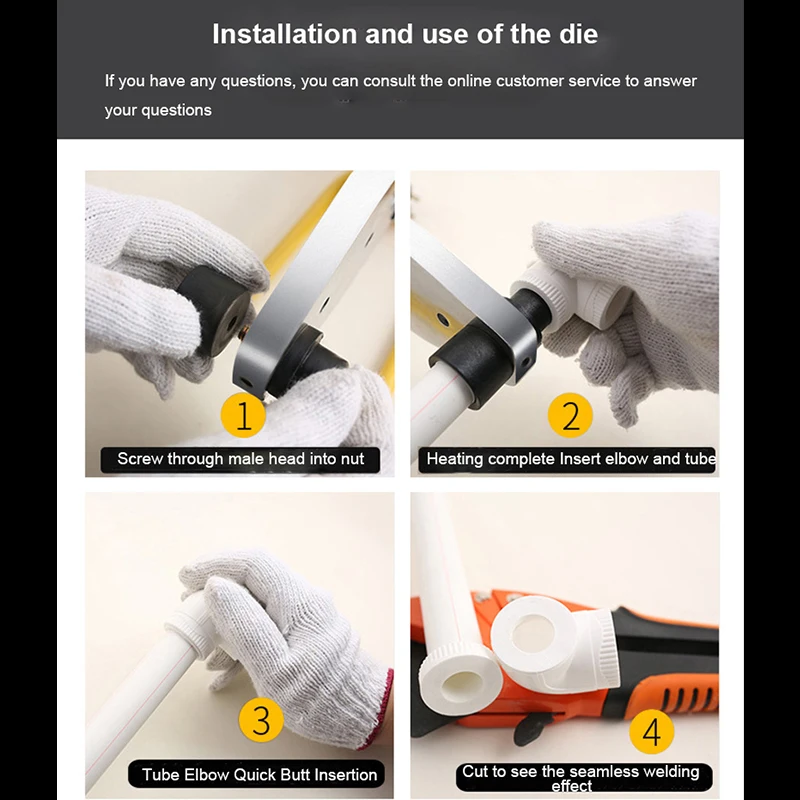 Installation and use of the die

If you have any questions, you can consult the online customer service to answer your questions

1

Screw through male head into nut

2

Heating complete Insert elbow and tube

3

Tube Elbow Quick Butt Insertion

4

Cut to see the seamless welding effect