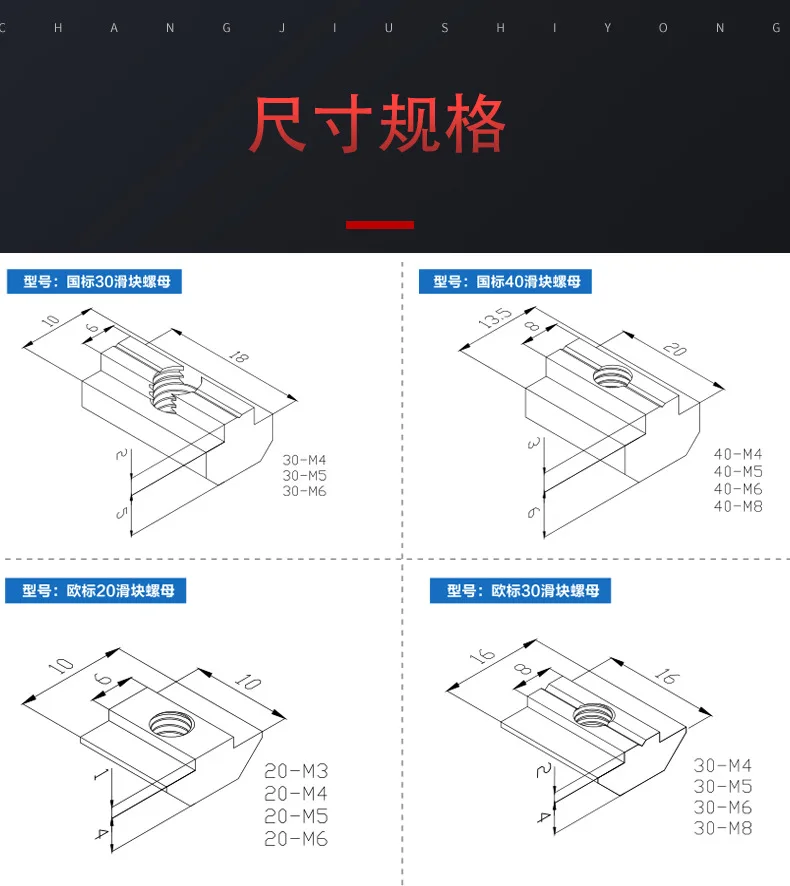 C H A N G J I U S H I Y O N G

尺寸规格

型号：国标30滑块螺母

10
6
18
2
5
30-M4
30-M5
30-M6

型号：国标40滑块螺母

13.5
8
20
3
6
40-M4
40-M5
40-M6
40-M8

型号：欧标20滑块螺母

10
6
10
1
4
20-M3
20-M4
20-M5
20-M6

型号：欧标30滑块螺母

16
8
16
2
4
30-M4
30-M5
30-M6
30-M8