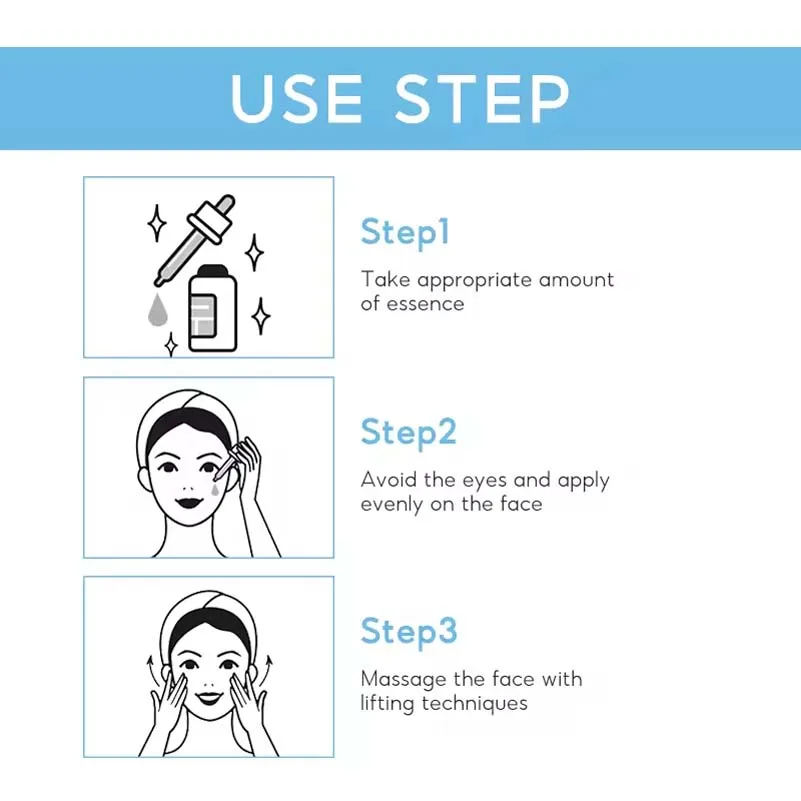 USE STEP

Step1

Take appropriate amount of essence

Step2

Avoid the eyes and apply evenly on the face

Step3

Massage the face with lifting techniques