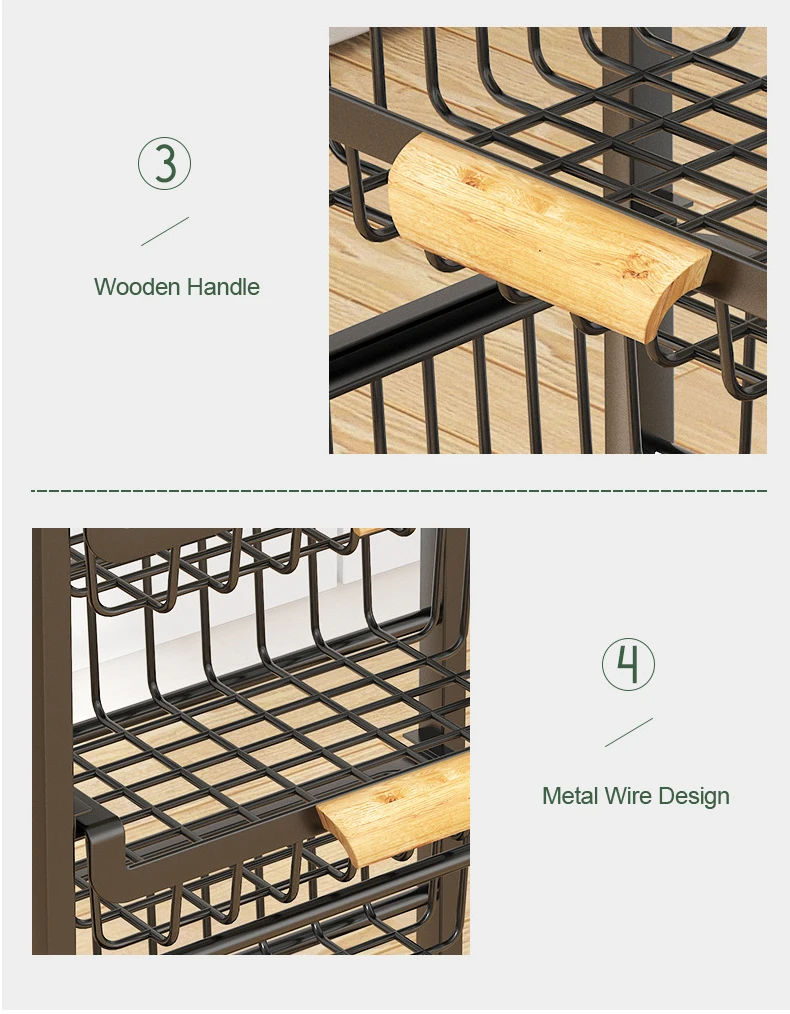 3

Wooden Handle

4

Metal Wire Design