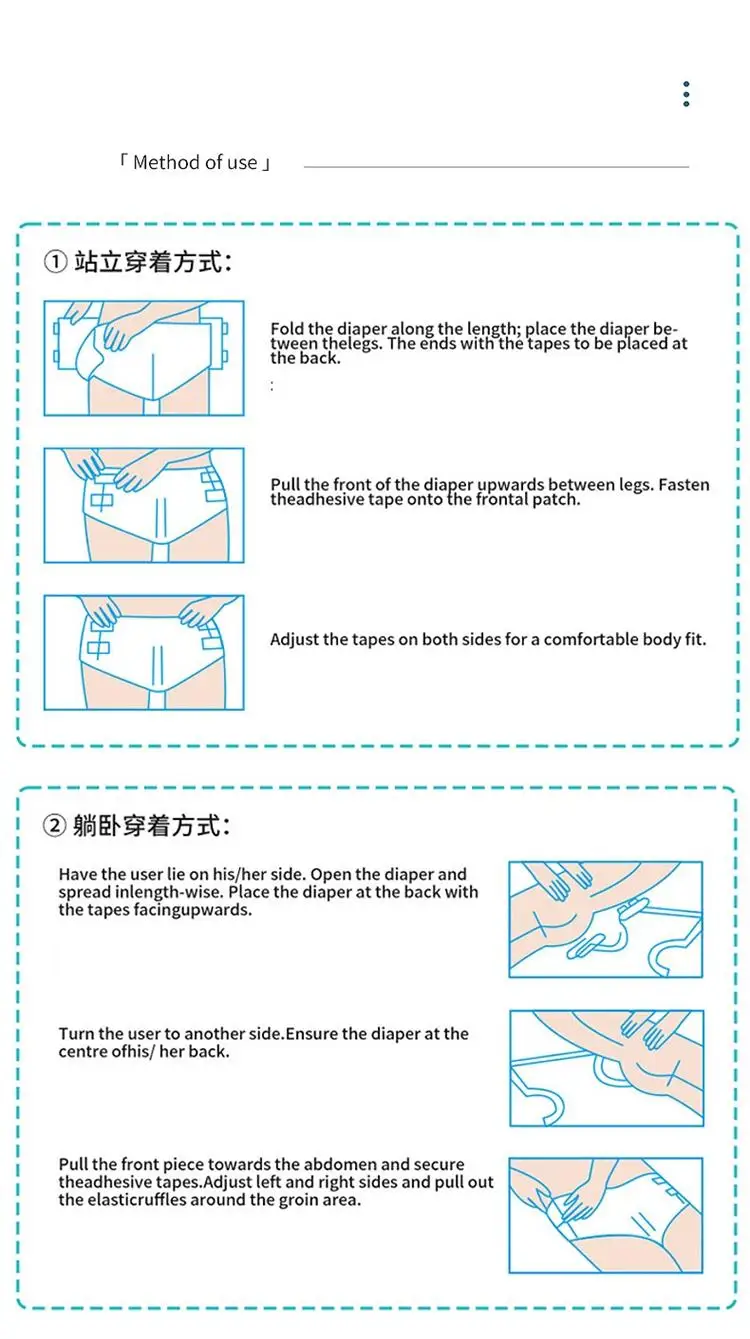 「 Method of use 」

① 站立穿着方式:

Fold the diaper along the length; place the diaper between thelegs. The ends with the tapes to be placed at the back.

:

Pull the front of the diaper upwards between legs. Fasten theadhesive tape onto the frontal patch.

Adjust the tapes on both sides for a comfortable body fit.

② 躺卧穿着方式:

Have the user lie on his/her side. Open the diaper and spread inlength-wise. Place the diaper at the back with the tapes facingupwards.

Turn the user to another side.Ensure the diaper at the centre ofhis/ her back.

Pull the front piece towards the abdomen and secure theadhesive tapes.Adjust left and right sides and pull out the elasticruffles around the groin area.