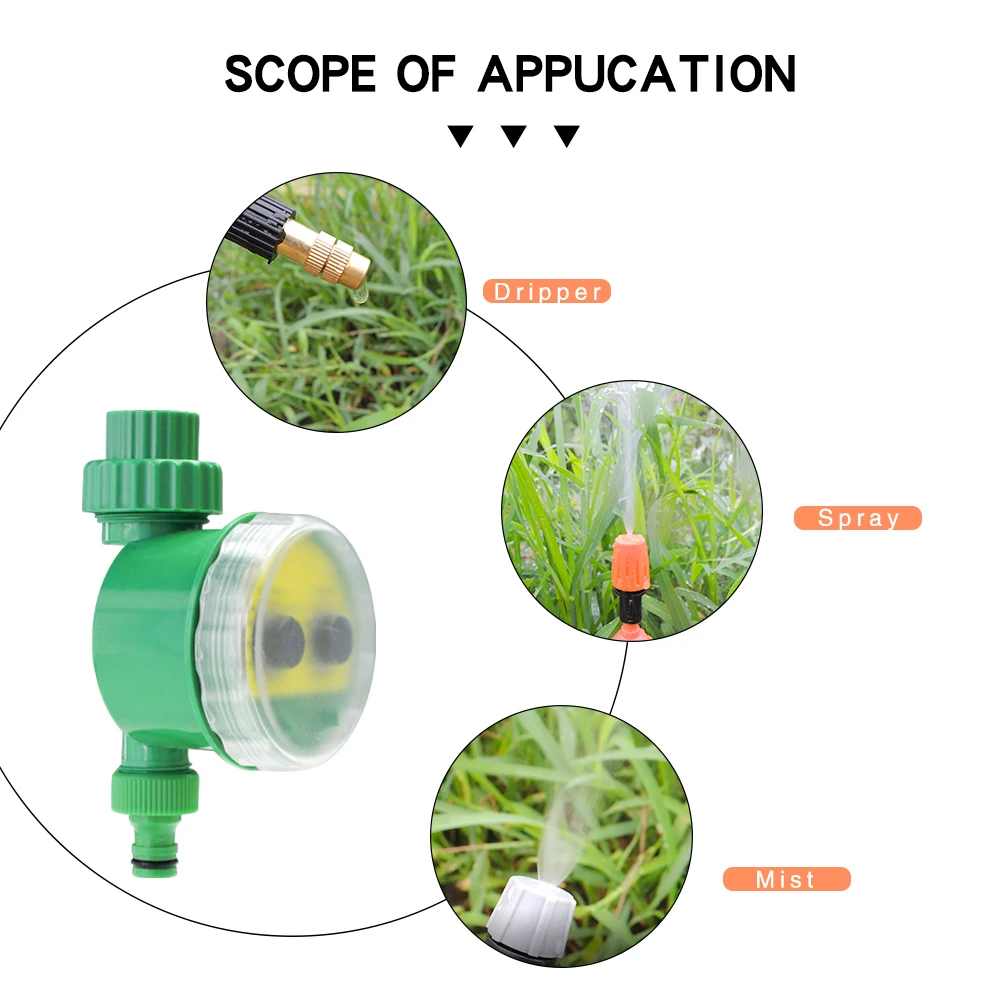 SCOPE OF APPUCATION

Dripper

Spray

Mist